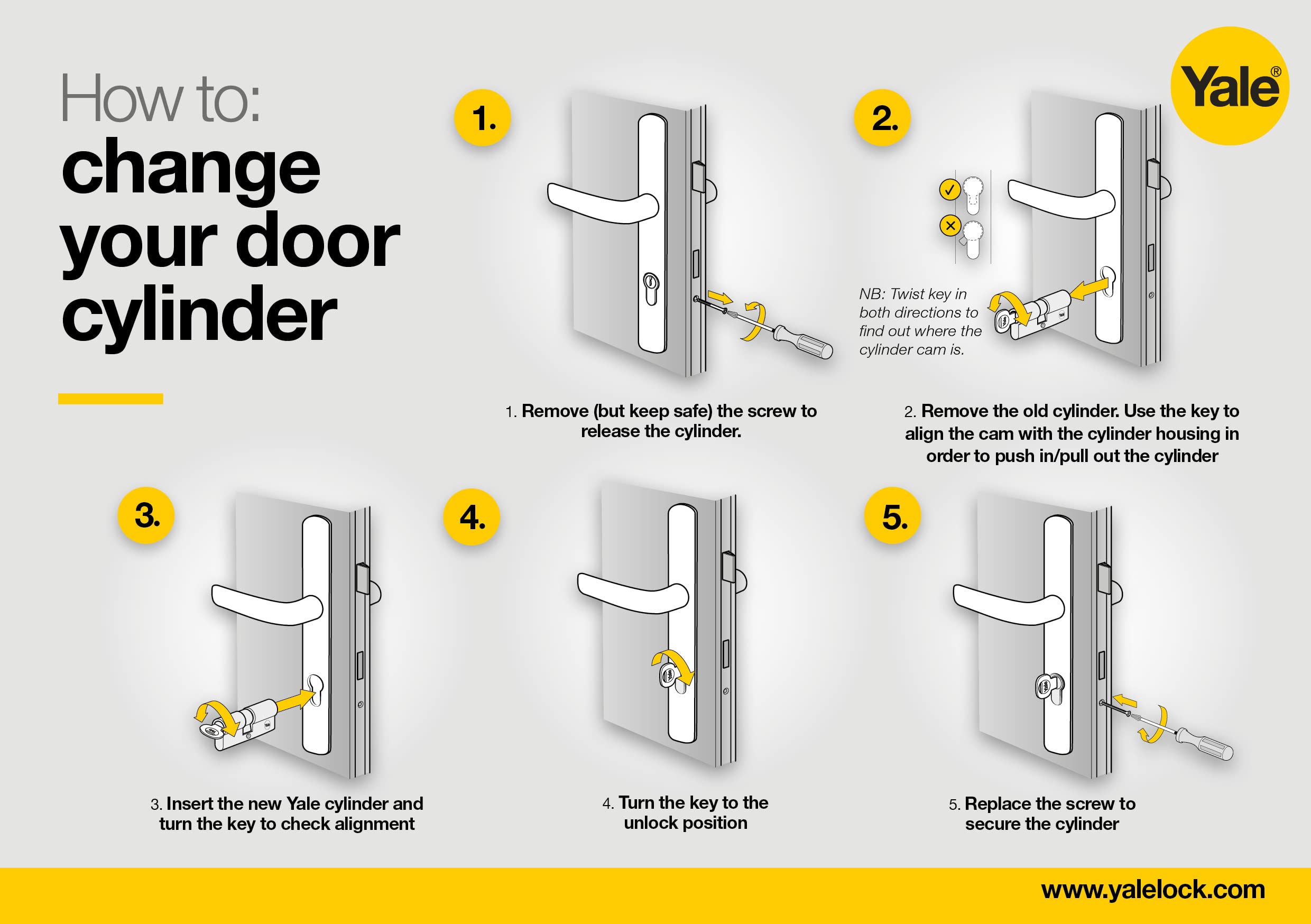 How to:
change your door cylinder

Yale®

1.

1. Remove (but keep safe) the screw to release the cylinder.

2.

NB: Twist key in both directions to find out where the cylinder cam is.

2. Remove the old cylinder. Use the key to align the cam with the cylinder housing in order to push in/pull out the cylinder

3.

3. Insert the new Yale cylinder and turn the key to check alignment

4.

4. Turn the key to the unlock position

5.

5. Replace the screw to secure the cylinder

www.yalelock.com