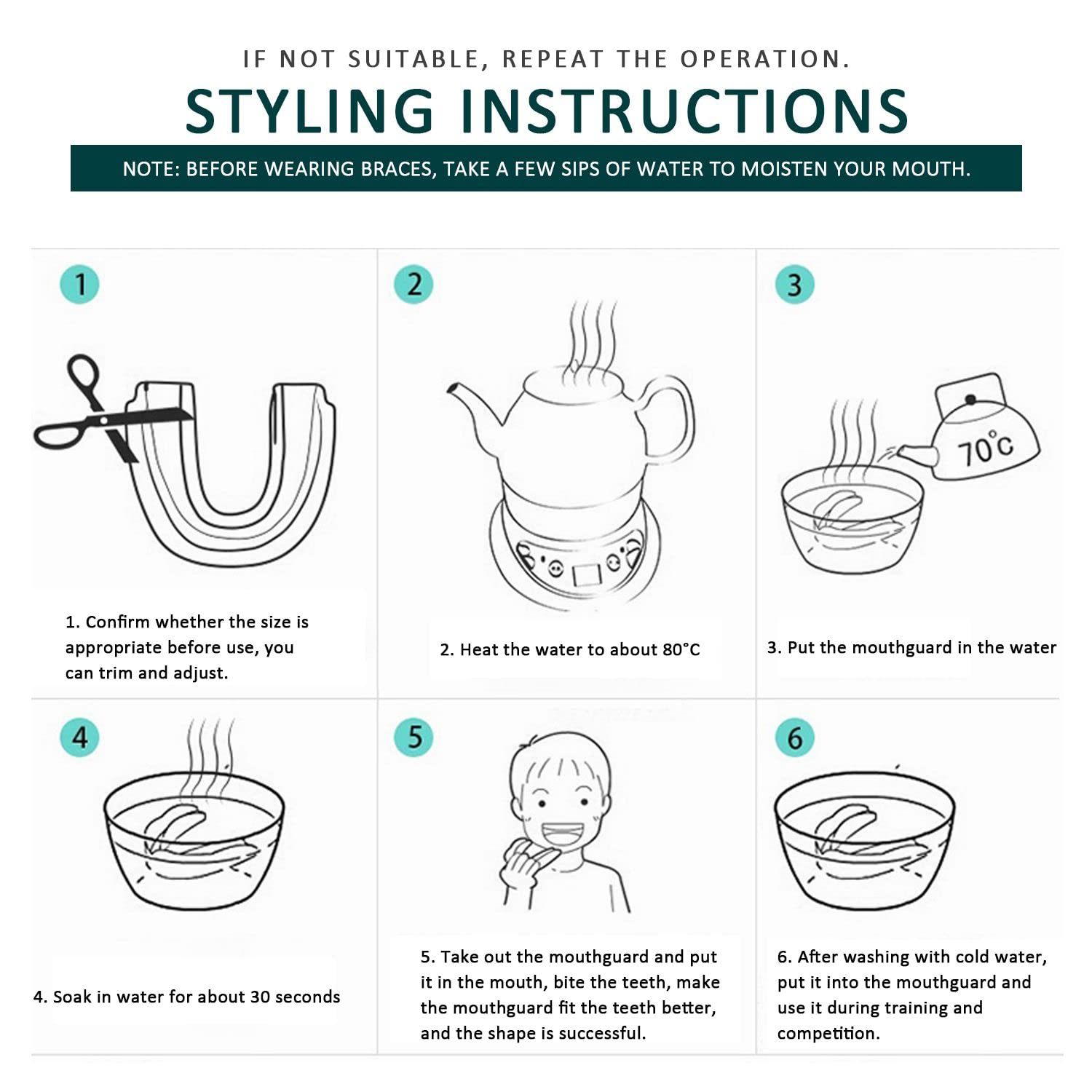 IF NOT SUITABLE, REPEAT THE OPERATION.

STYLING INSTRUCTIONS

NOTE: BEFORE WEARING BRACES, TAKE A FEW SIPS OF WATER TO MOISTEN YOUR MOUTH.

1

1. Confirm whether the size is appropriate before use, you can trim and adjust.

2

2. Heat the water to about 80°C

3

70°C

3. Put the mouthguard in the water

4

4. Soak in water for about 30 seconds

5

5. Take out the mouthguard and put it in the mouth, bite the teeth, make the mouthguard fit the teeth better, and the shape is successful.

6

6. After washing with cold water, put it into the mouthguard and use it during training and competition.