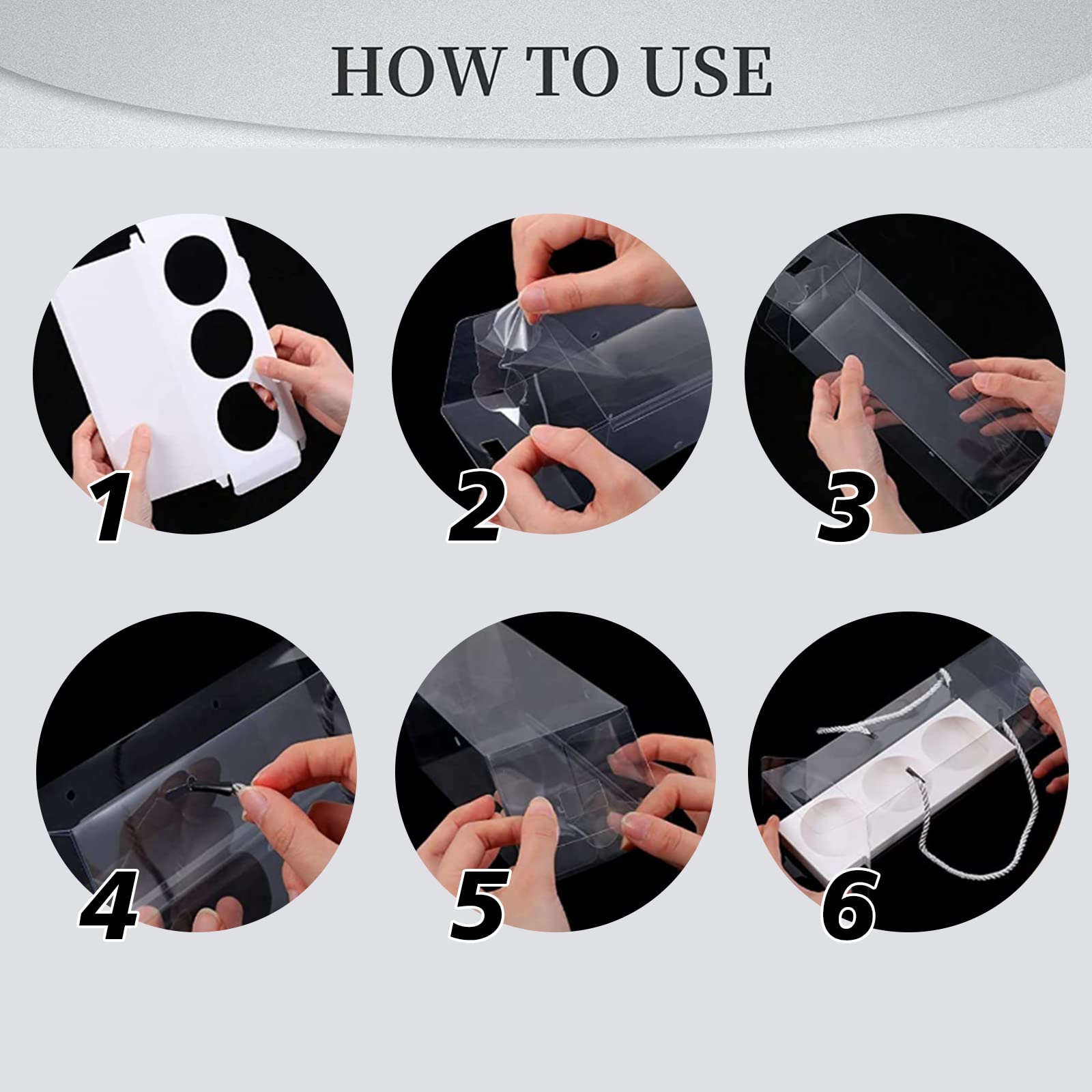 HOW TO USE

1

2

3

4

5

6