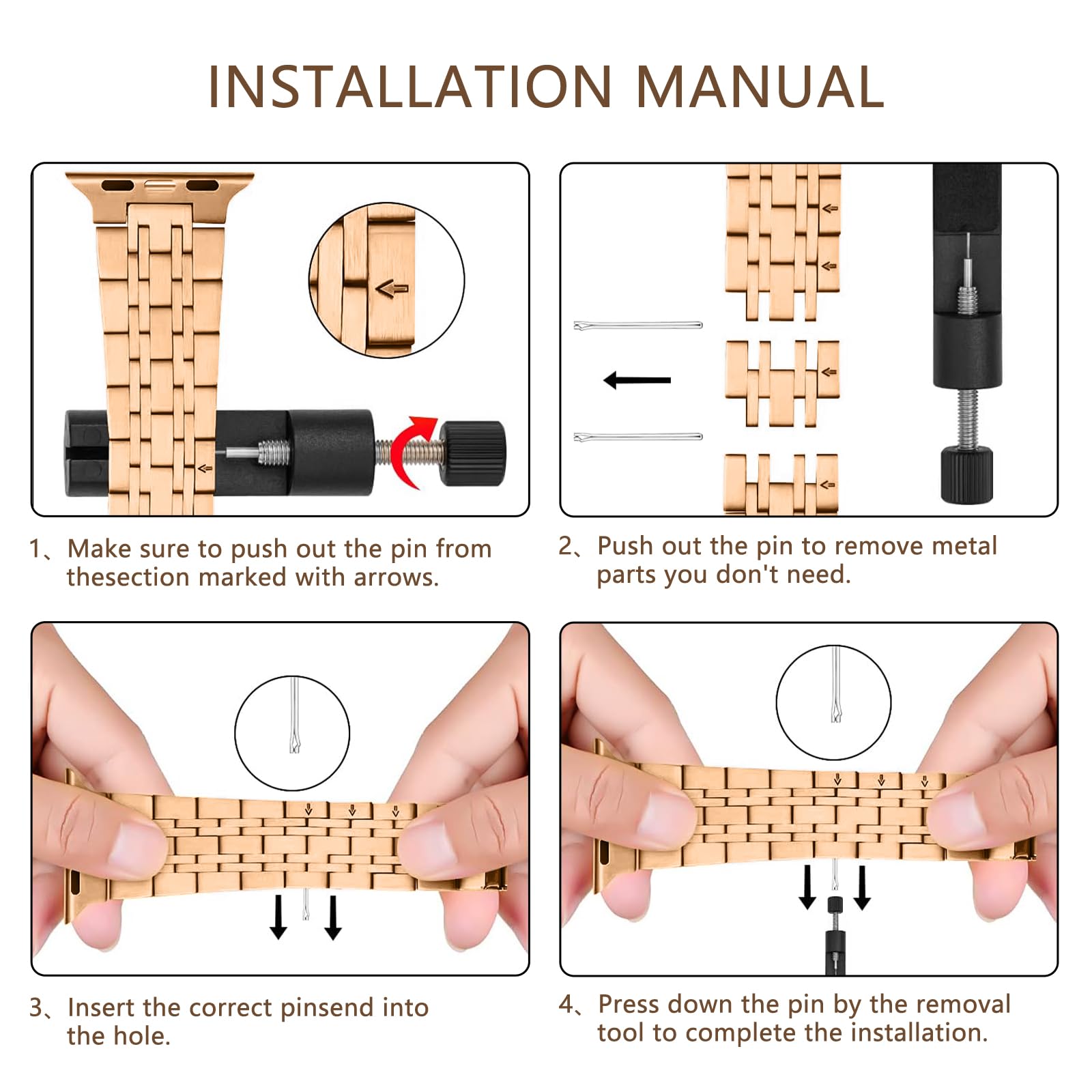 INSTALLATION MANUAL

1、Make sure to push out the pin from thesection marked with arrows.

2、Push out the pin to remove metal parts you don't need.

3、Insert the correct pinsend into the hole.

4、Press down the pin by the removal tool to complete the installation.