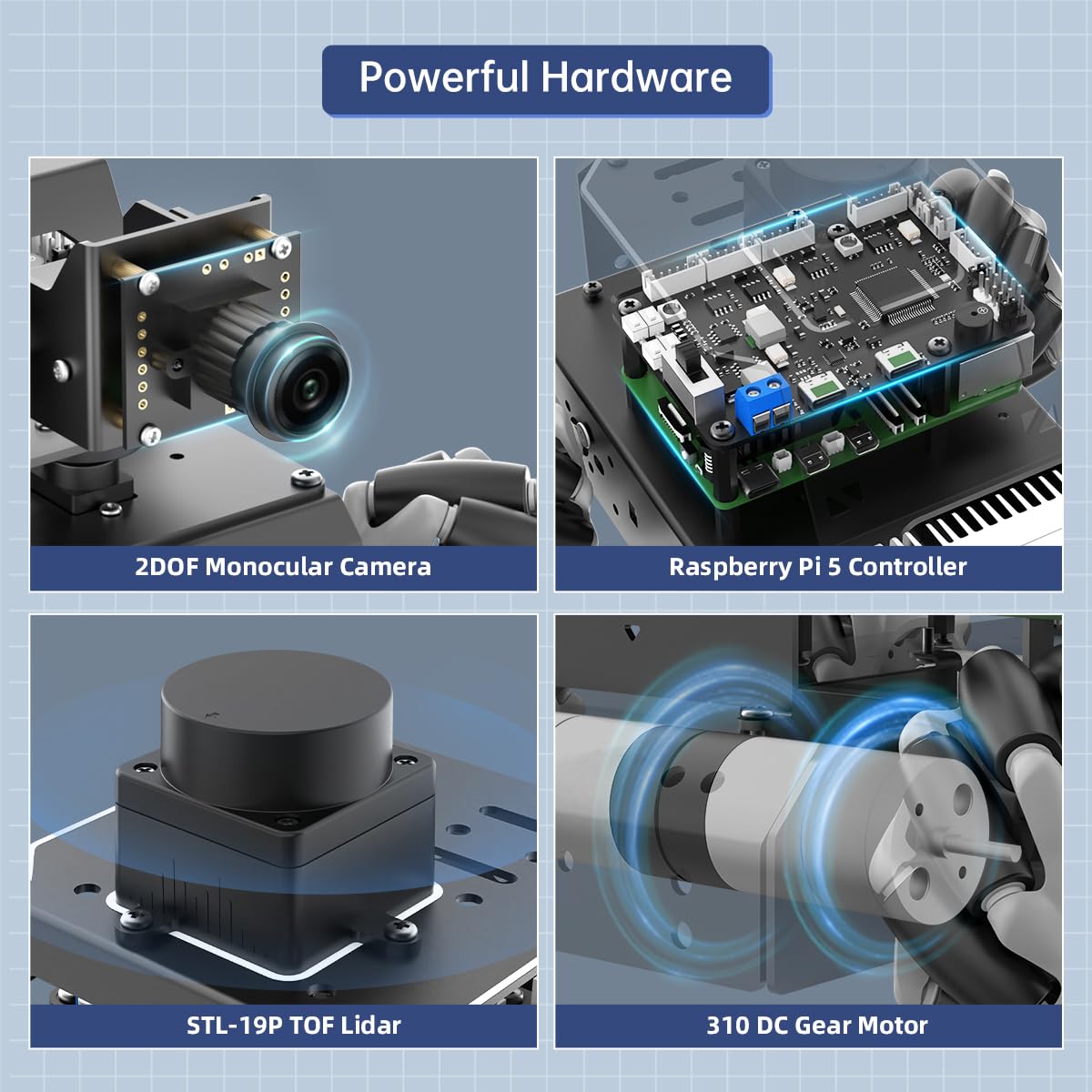 Powerful Hardware

2DOF Monocular Camera

Raspberry Pi 5 Controller

STL-19P TOF Lidar

310 DC Gear Motor