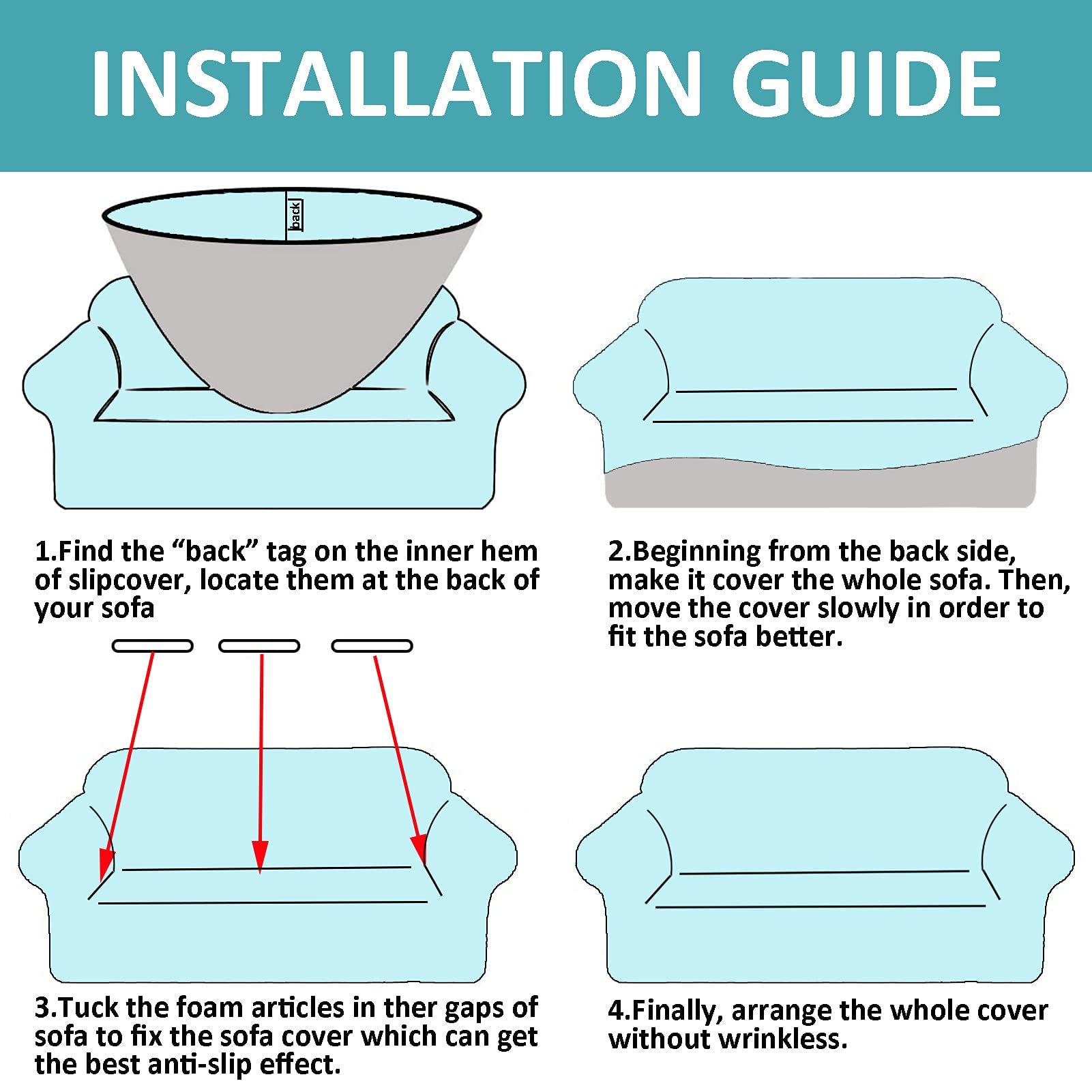 INSTALLATION GUIDE

back

1.Find the “back” tag on the inner hem of slipcover, locate them at the back of your sofa

2.Beginning from the back side, make it cover the whole sofa. Then, move the cover slowly in order to fit the sofa better.

3.Tuck the foam articles in ther gaps of sofa to fix the sofa cover which can get the best anti-slip effect.

4.Finally, arrange the whole cover without wrinkless.