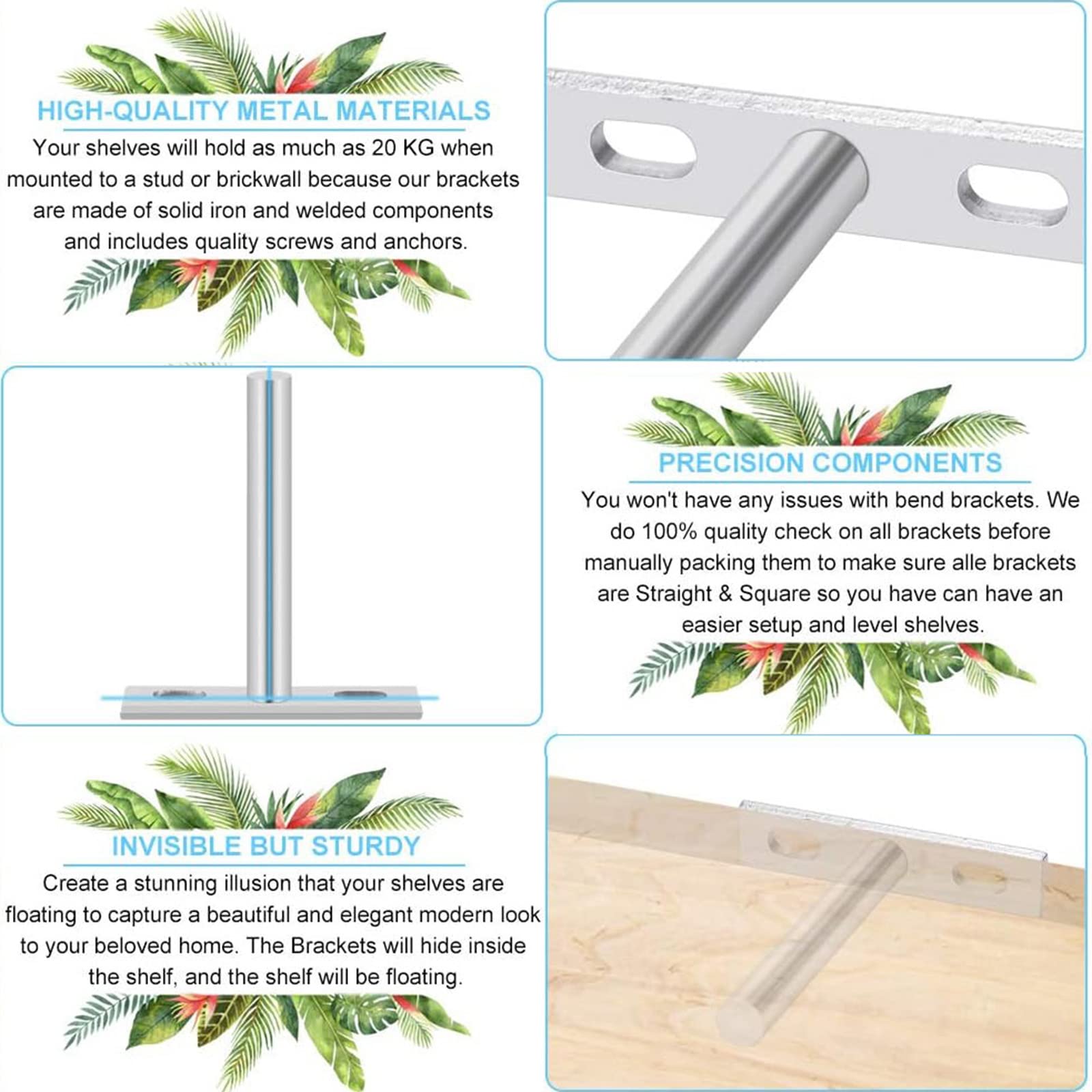 HIGH-QUALITY METAL MATERIALS

Your shelves will hold as much as 20 KG when mounted to a stud or brickwall because our brackets are made of solid iron and welded components and includes quality screws and anchors.

PRECISION COMPONENTS

You won't have any issues with bend brackets. We do 100% quality check on all brackets before manually packing them to make sure alle brackets are Straight & Square so you have can have an easier setup and level shelves.

INVISIBLE BUT STURDY

Create a stunning illusion that your shelves are floating to capture a beautiful and elegant modern look to your beloved home. The Brackets will hide inside the shelf, and the shelf will be floating.