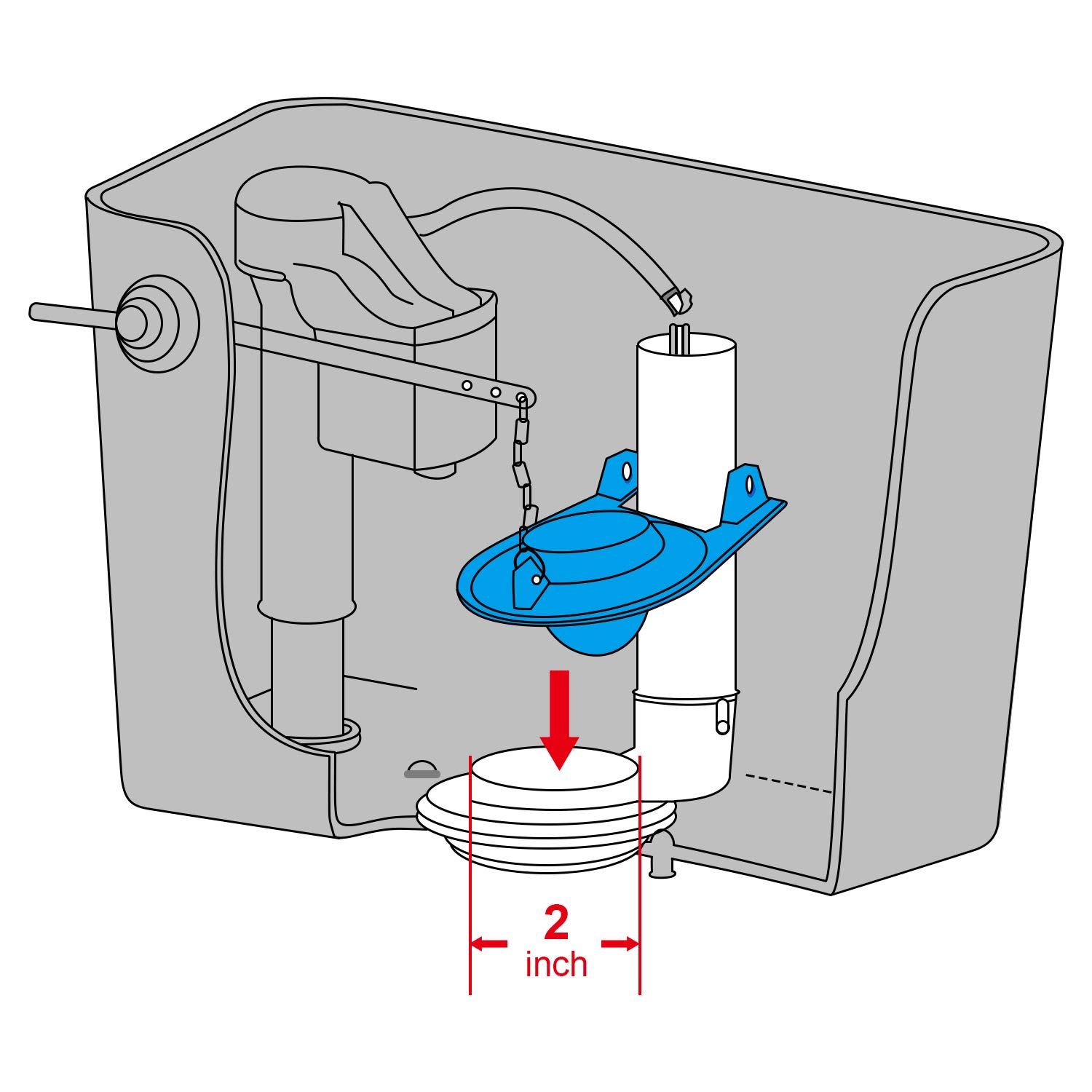 2
inch