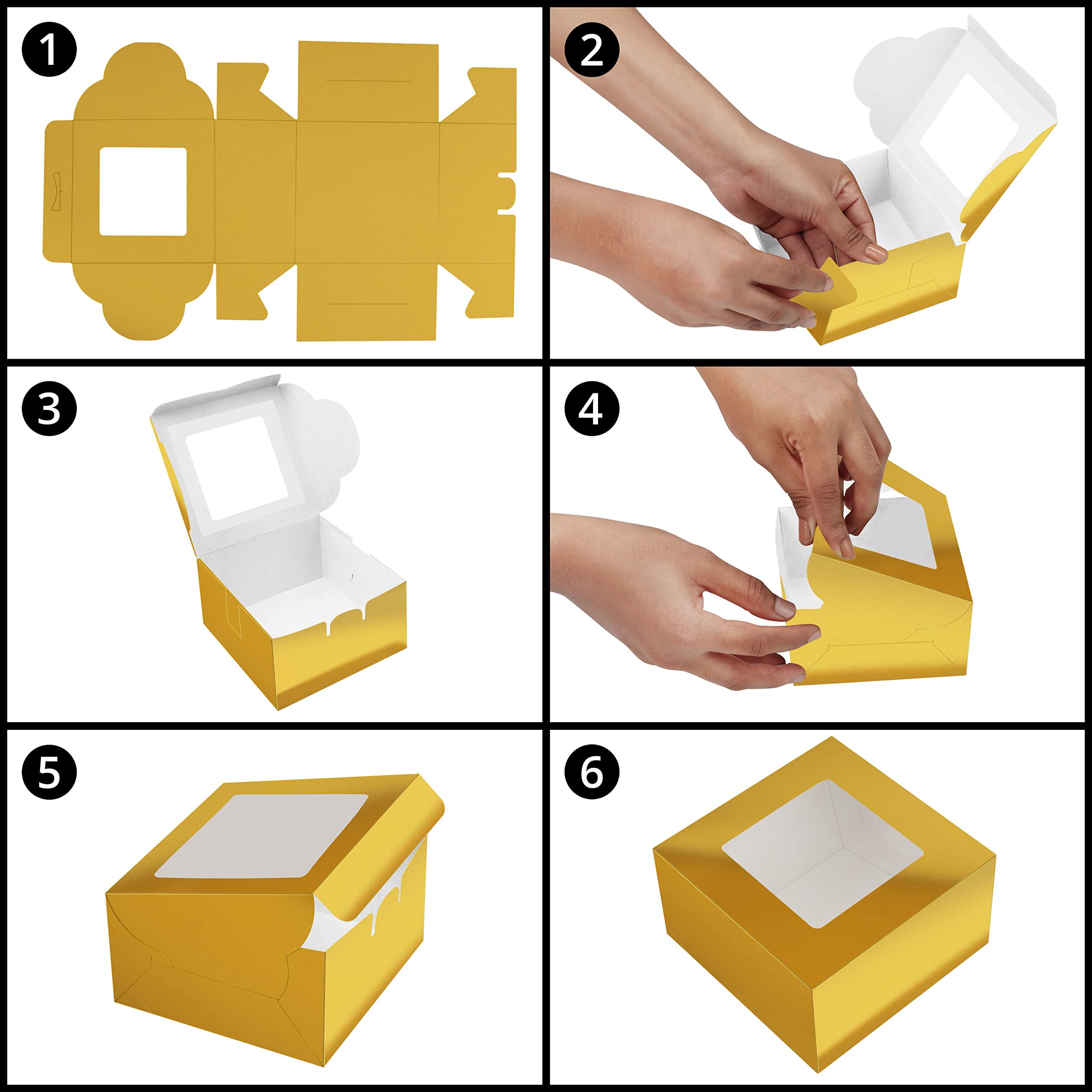 1

2

3

4

5

6