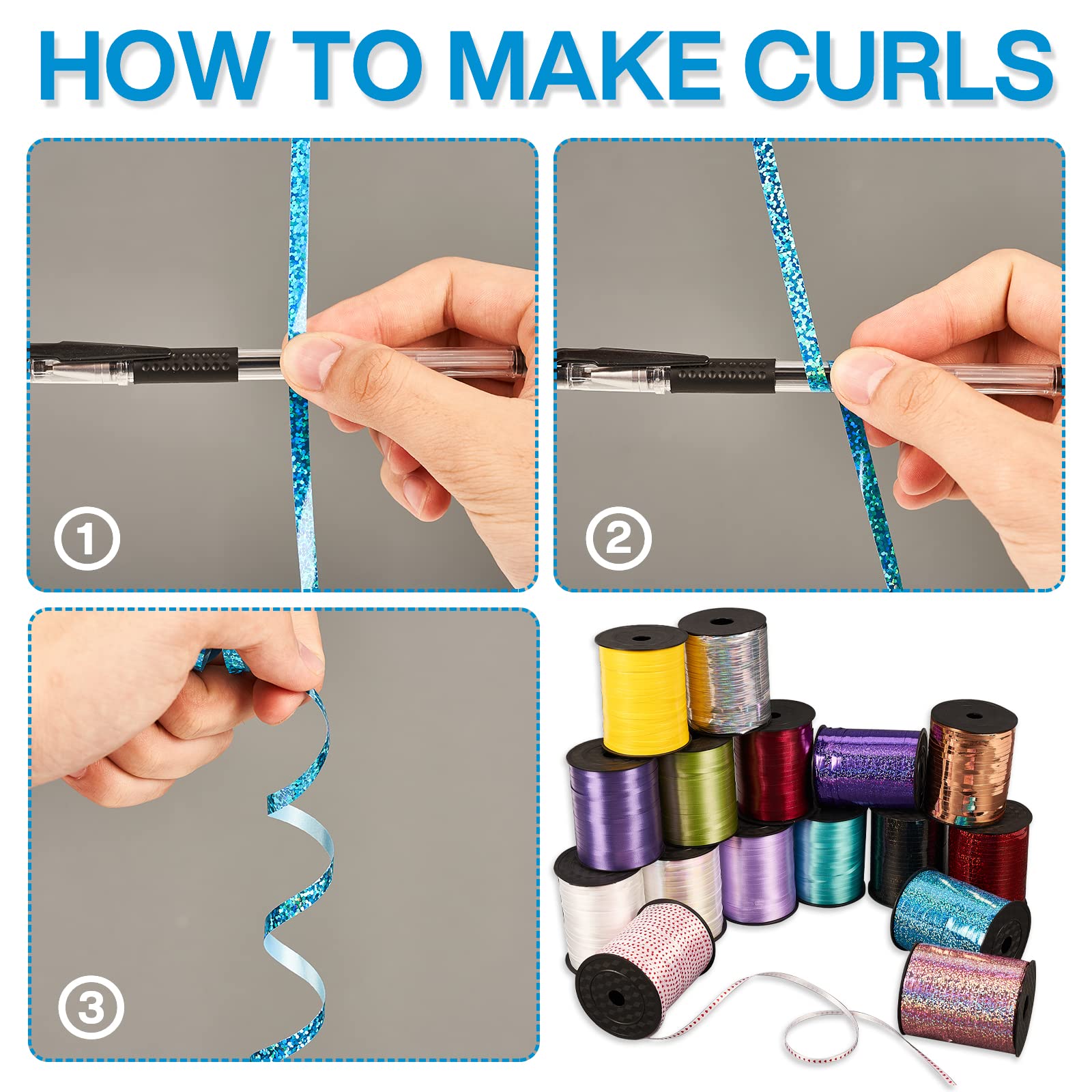 HOW TO MAKE CURLS

1

2

3