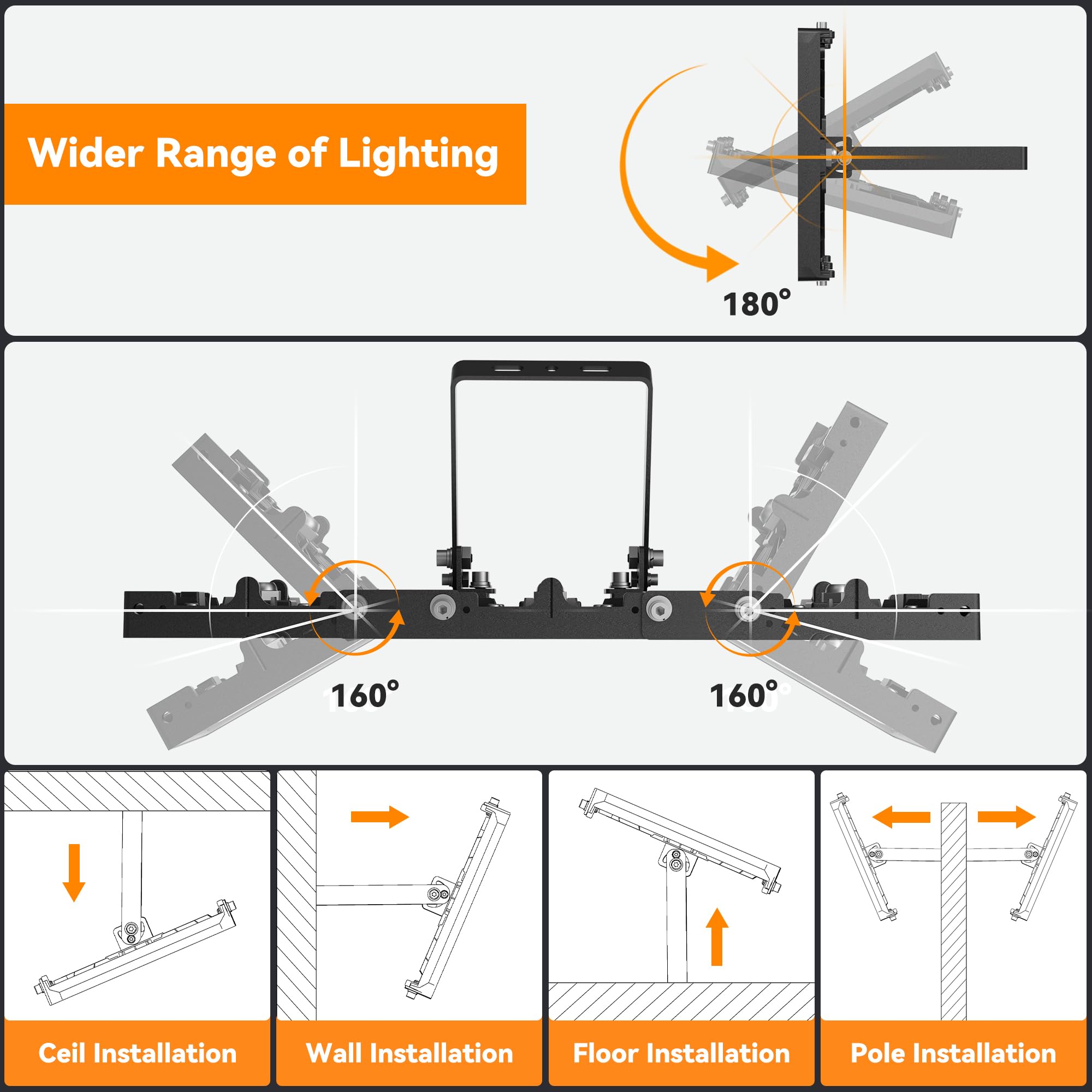 Wider Range of Lighting

180°

160°

160°

Ceil Installation

Wall Installation

Floor Installation

Pole Installation