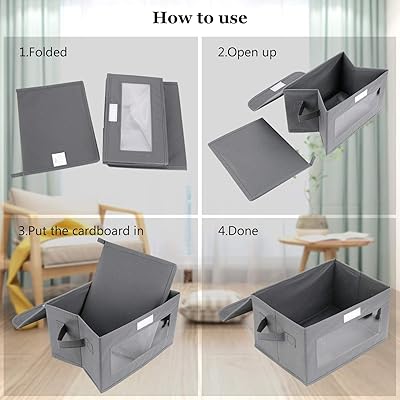 How to use

1.Folded

2.Open up

3.Put the cardboard in

4.Done