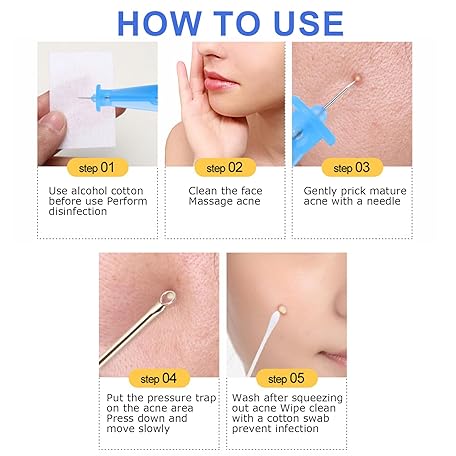 HOW TO USE

step 01

Use alcohol cotton before use Perform disinfection

step 02

Clean the face Massage acne

step 03

Gently prick mature acne with a needle

step 04

Put the pressure trap on the acne area Press down and move slowly

step 05

Wash after squeezing out acne Wipe clean with a cotton swab prevent infection