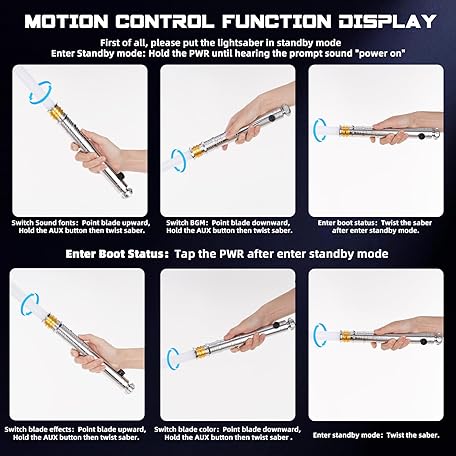 MOTION CONTROL FUNCTION DISPLAY

First of all, please put the lightsaber in standby mode
Enter Standby mode: Hold the PWR until hearing the prompt sound "power on"

Switch Sound fonts: Point blade upward, Hold the AUX button then twist saber.

Switch BGM: Point blade downward, Hold the AUX button then twist saber.

Enter boot status: Twist the saber after enter standby mode.

Enter Boot Status: Tap the PWR after enter standby mode

Switch blade effects: Point blade upward, Hold the AUX button then twist saber.

Switch blade color: Point blade downward, Hold the AUX button then twist saber .

Enter standby mode: Twist the saber.