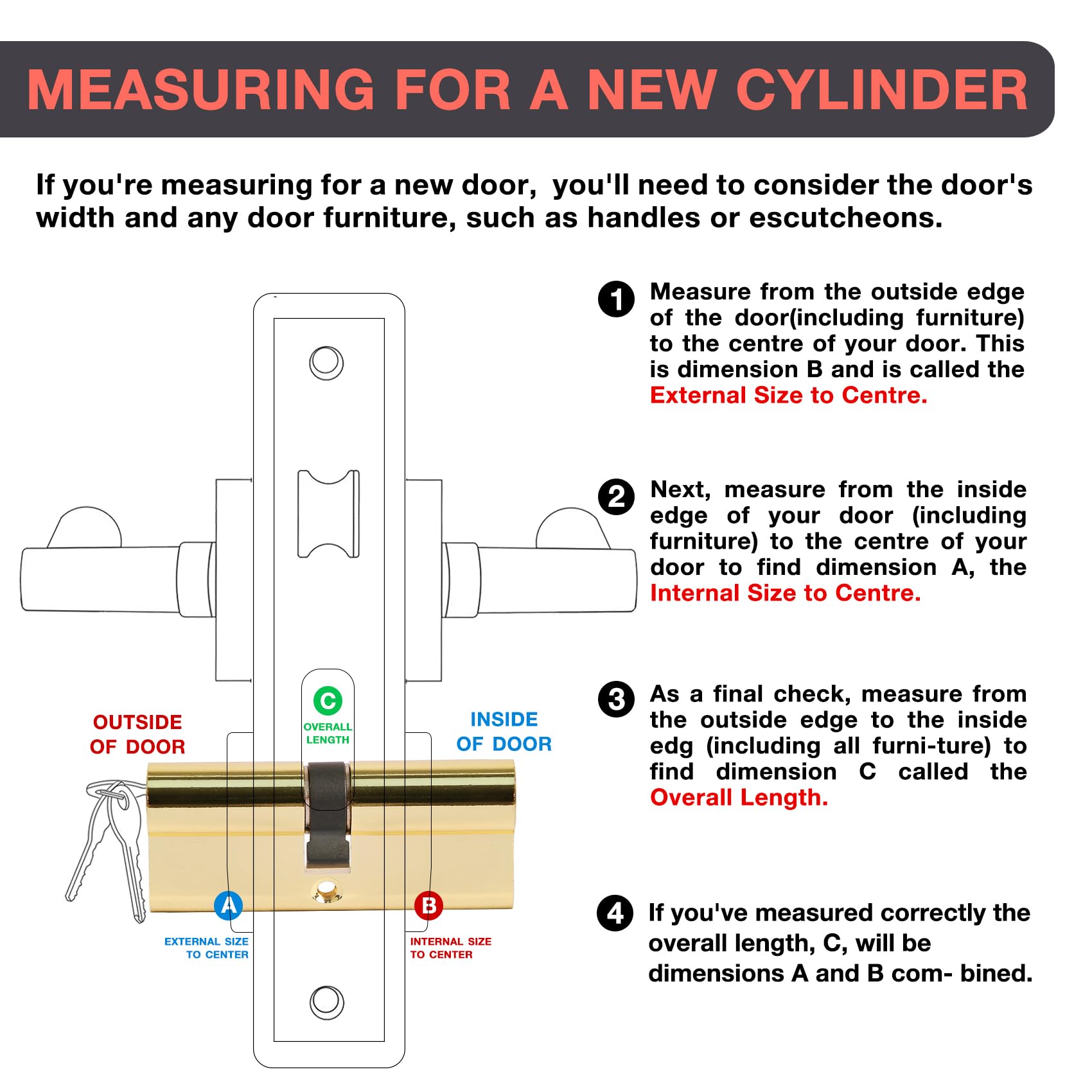 MEASURING FOR A NEW CYLINDER

If you're measuring for a new door, you'll need to consider the door's width and any door furniture, such as handles or escutcheons.

OUTSIDE OF DOOR

C OVERALL LENGTH

INSIDE OF DOOR

A EXTERNAL SIZE TO CENTER

B INTERNAL SIZE TO CENTER

1 Measure from the outside edge of the door(including furniture) to the centre of your door. This is dimension B and is called the External Size to Centre.

2 Next, measure from the inside edge of your door (including furniture) to the centre of your door to find dimension A, the Internal Size to Centre.

3 As a final check, measure from the outside edge to the inside edg (including all furni-ture) to find dimension C called the Overall Length.

4 If you've measured correctly the overall length, C, will be dimensions A and B com- bined.