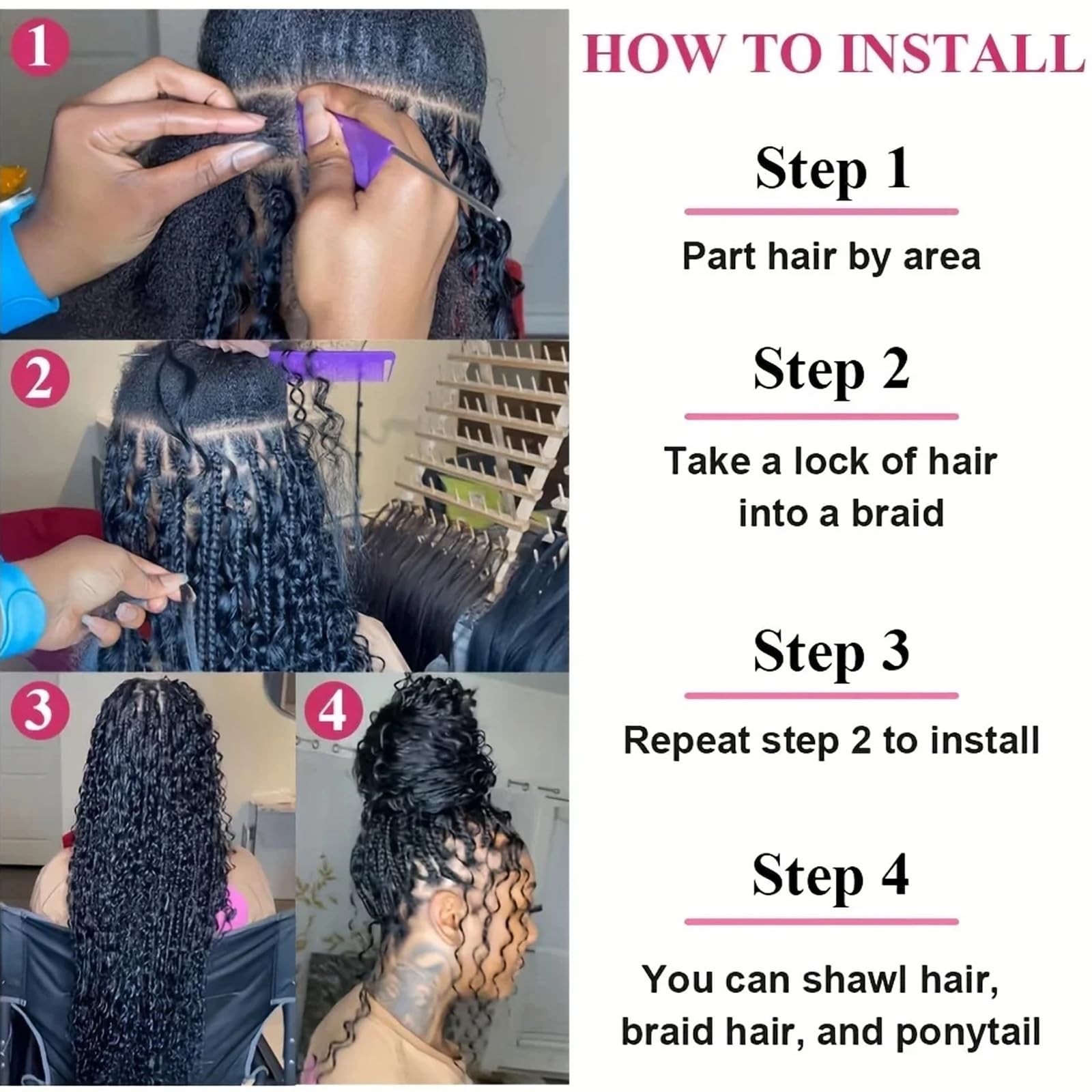 1

2

3

4

HOW TO INSTALL

Step 1

Part hair by area

Step 2

Take a lock of hair into a braid

Step 3

Repeat step 2 to install

Step 4

You can shawl hair, braid hair, and ponytail