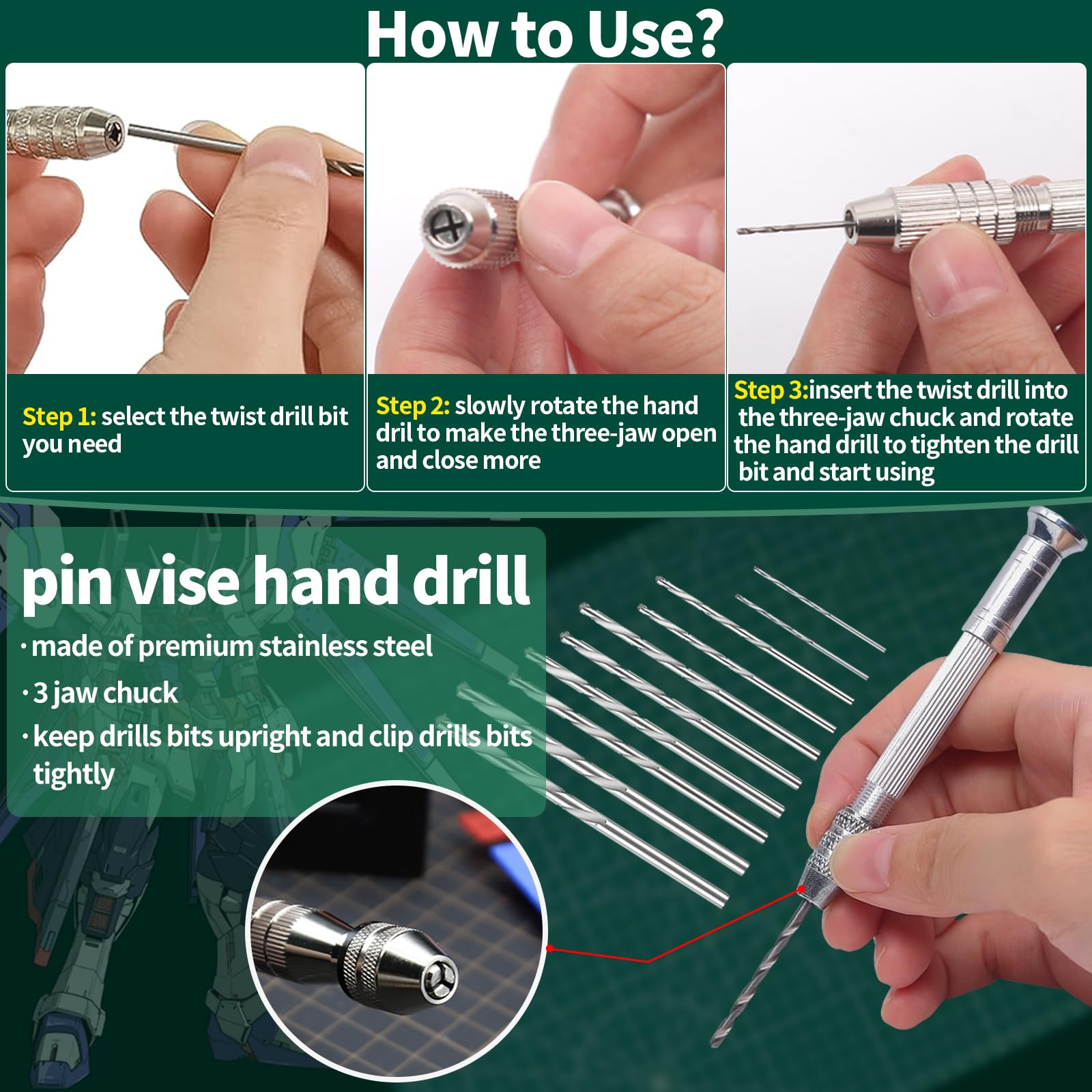 How to Use?

Step 1: select the twist drill bit you need

Step 2: slowly rotate the hand dril to make the three-jaw open and close more

Step 3:insert the twist drill into the three-jaw chuck and rotate the hand drill to tighten the drill bit and start using

pin vise hand drill

· made of premium stainless steel

· 3 jaw chuck

· keep drills bits upright and clip drills bits tightly