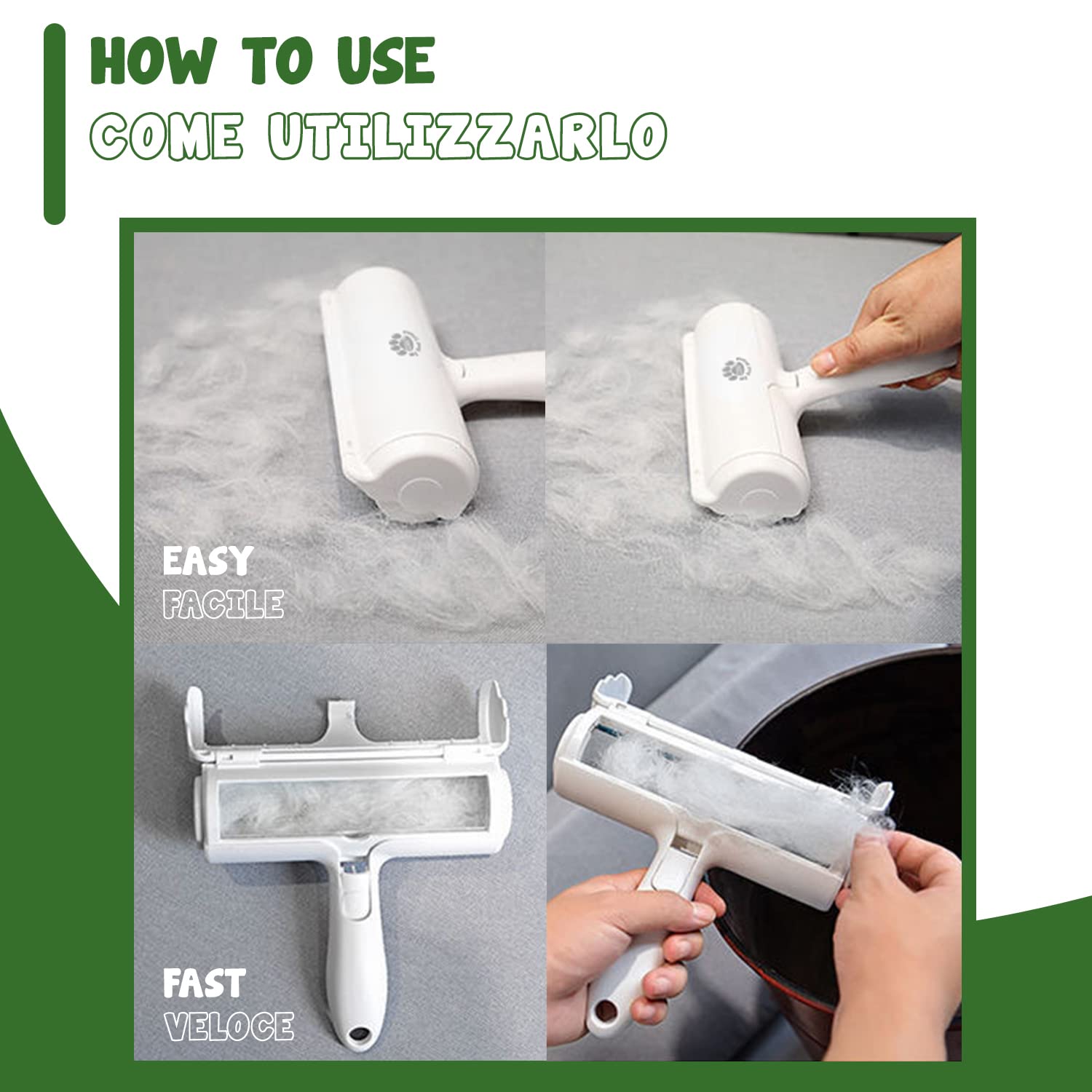 HOW TO USE
COME UTILIZZARLO

EASY
FACILE

FAST
VELOCE