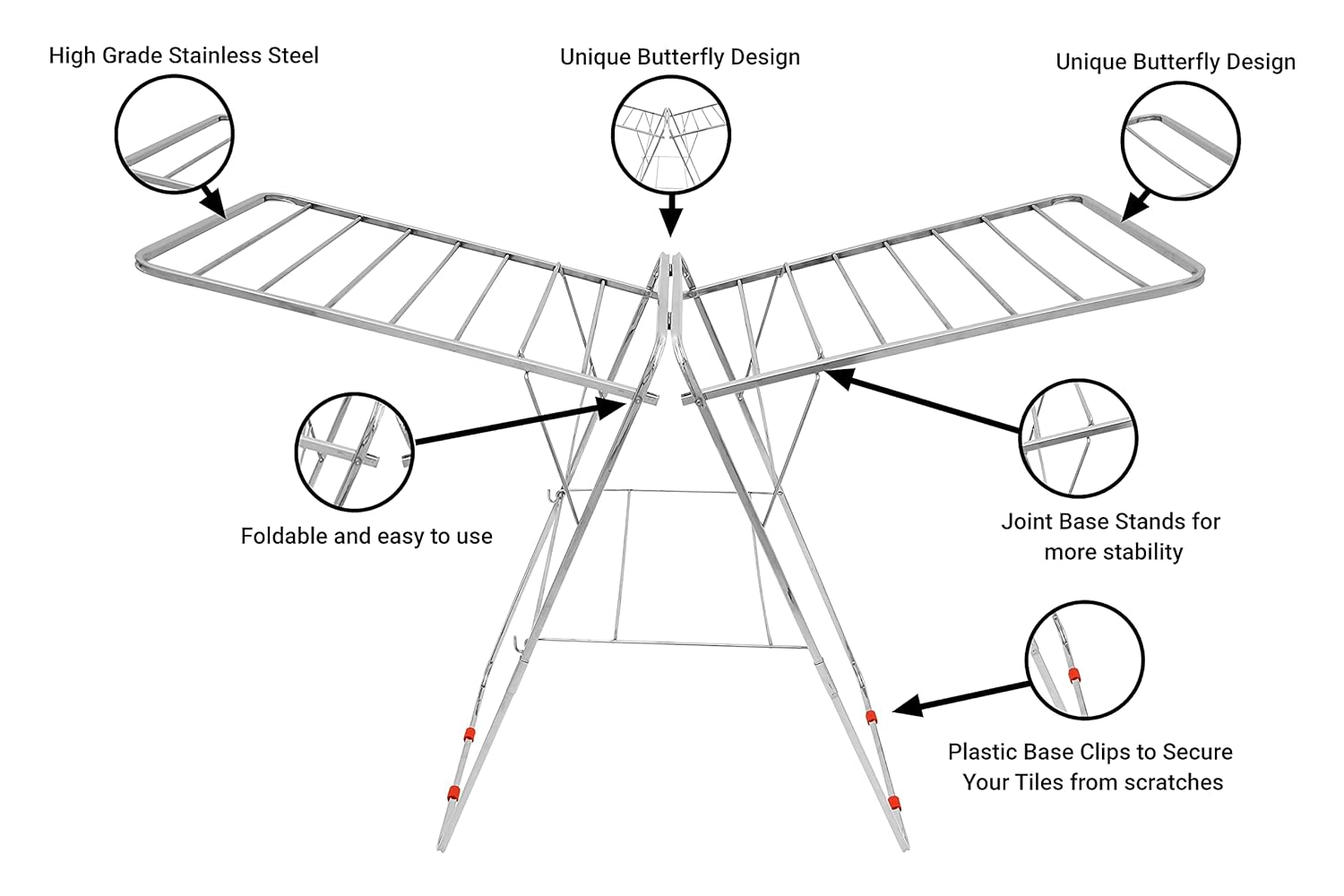 High Grade Stainless Steel

Unique Butterfly Design

Unique Butterfly Design

Foldable and easy to use

Joint Base Stands for more stability

Plastic Base Clips to Secure Your Tiles from scratches