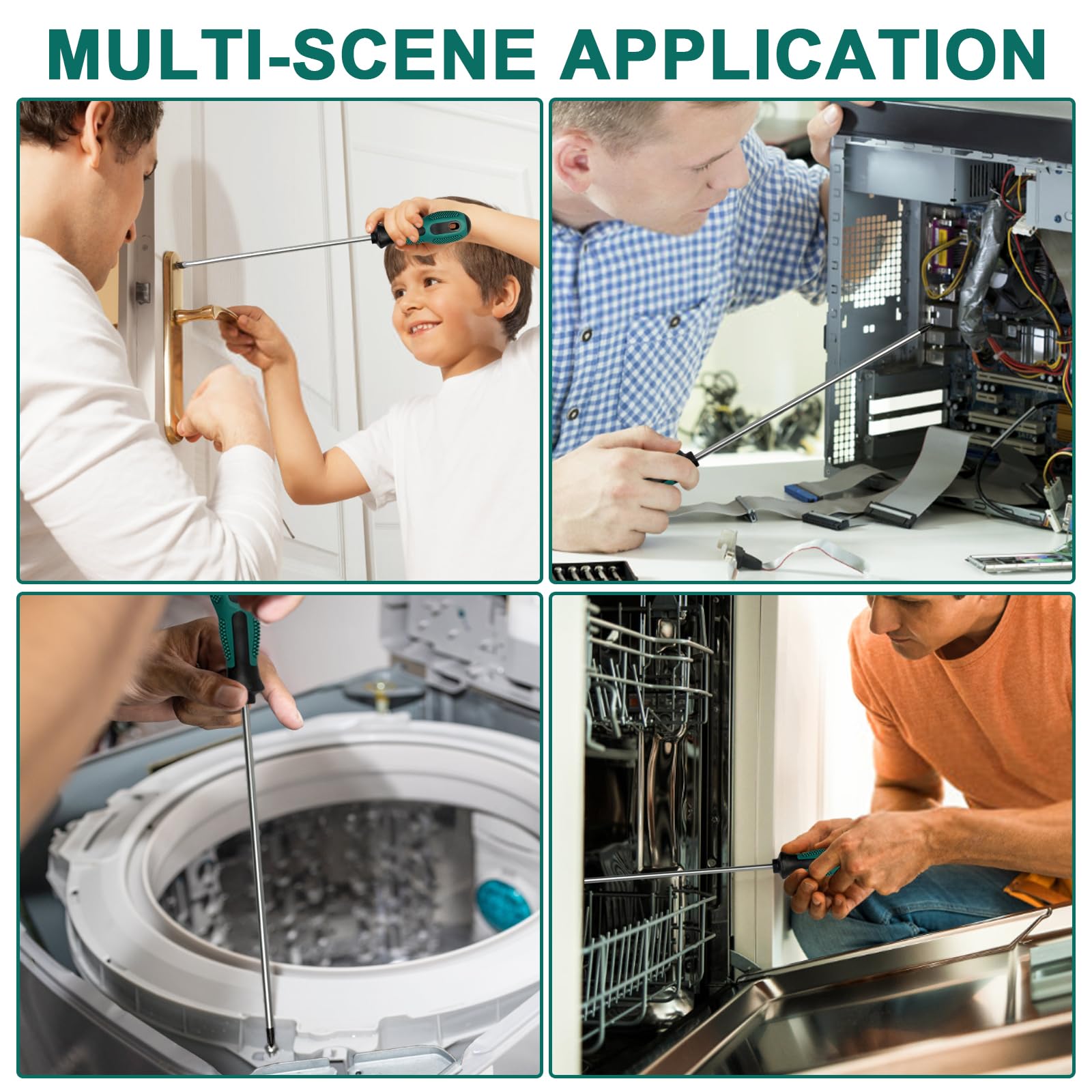 MULTI-SCENE APPLICATION