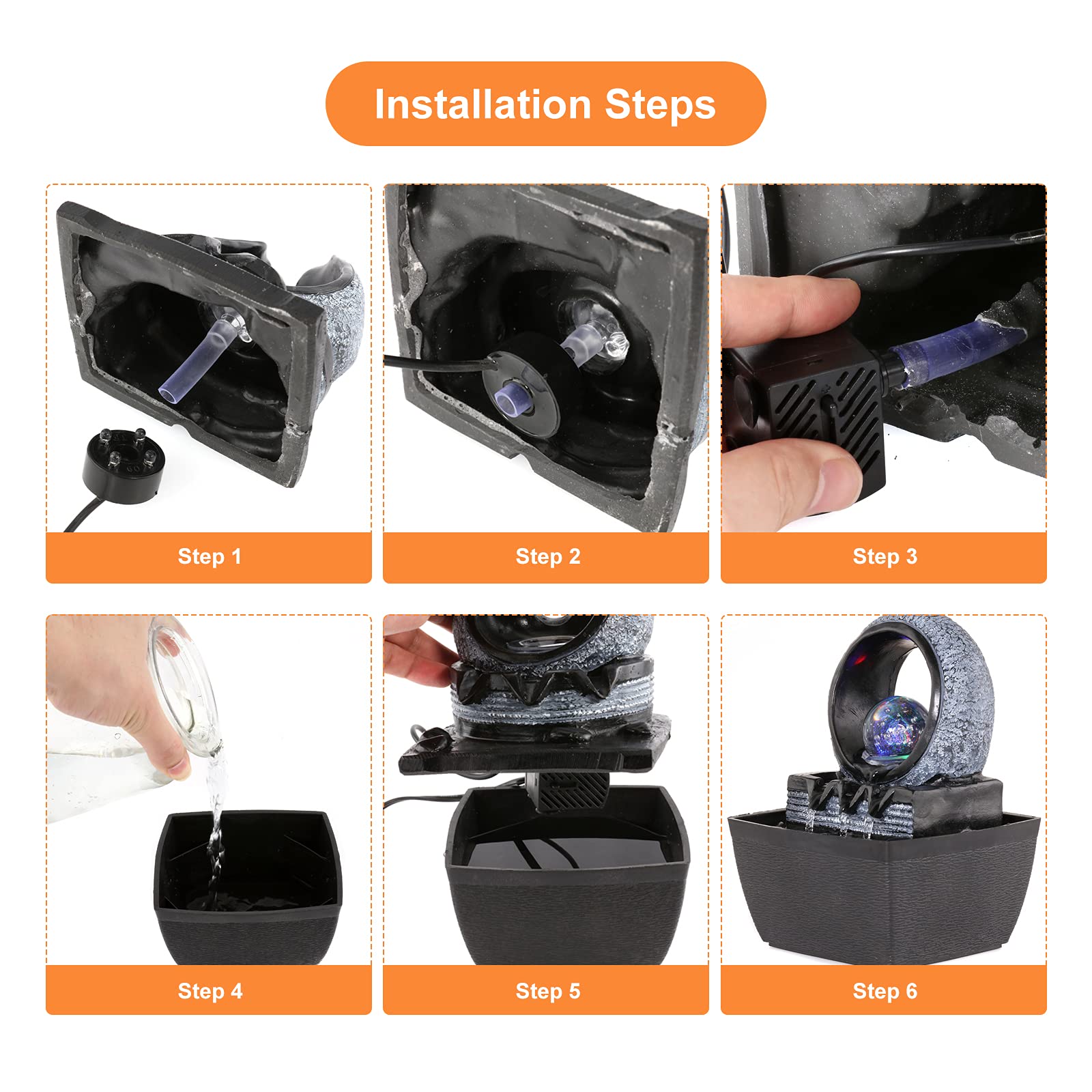 Installation Steps

Step 1

Step 2

Step 3

Step 4

Step 5

Step 6