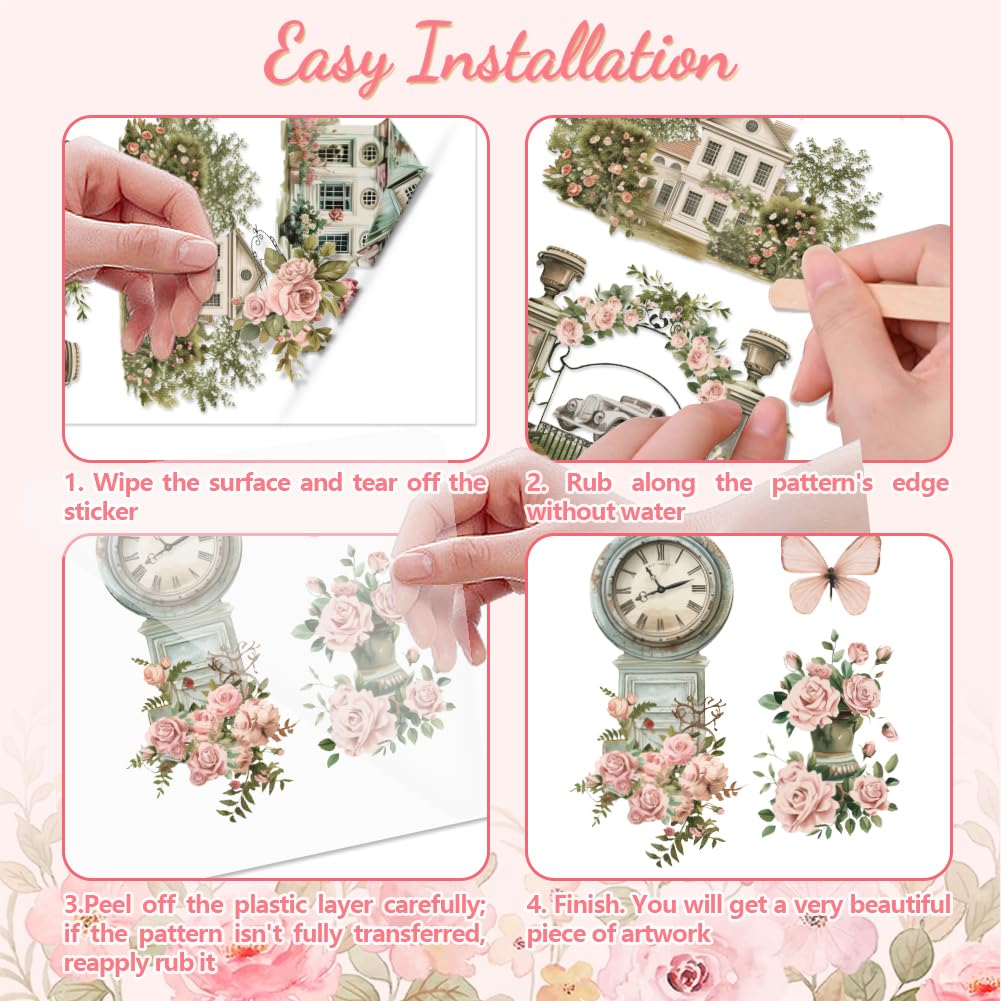 Easy Installation

1. Wipe the surface and tear off the sticker

2. Rub along the pattern's edge without water

3.Peel off the plastic layer carefully; if the pattern isn't fully transferred, reapply rub it

4. Finish. You will get a very beautiful piece of artwork