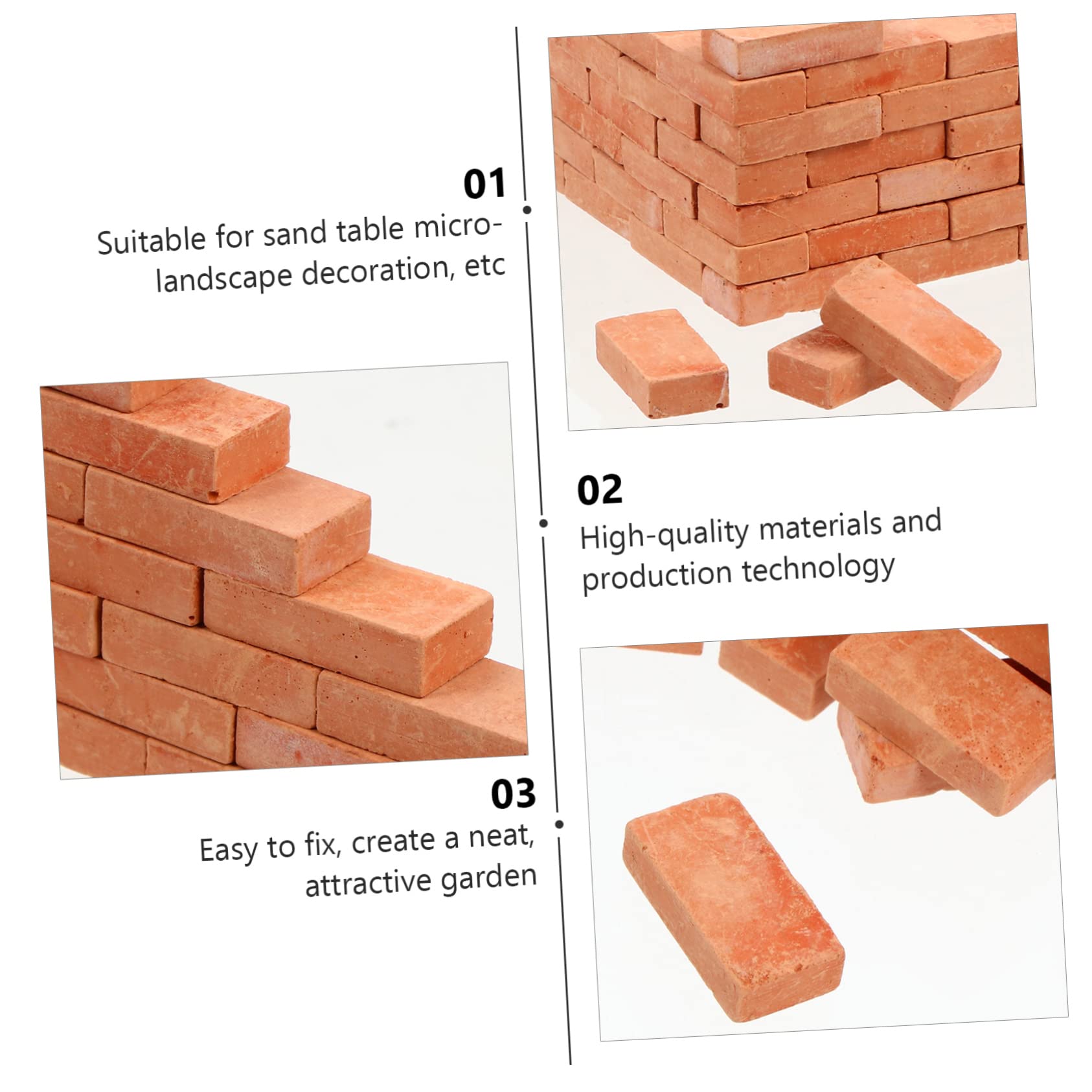 01
Suitable for sand table micro-landscape decoration, etc

02
High-quality materials and production technology

03
Easy to fix, create a neat, attractive garden