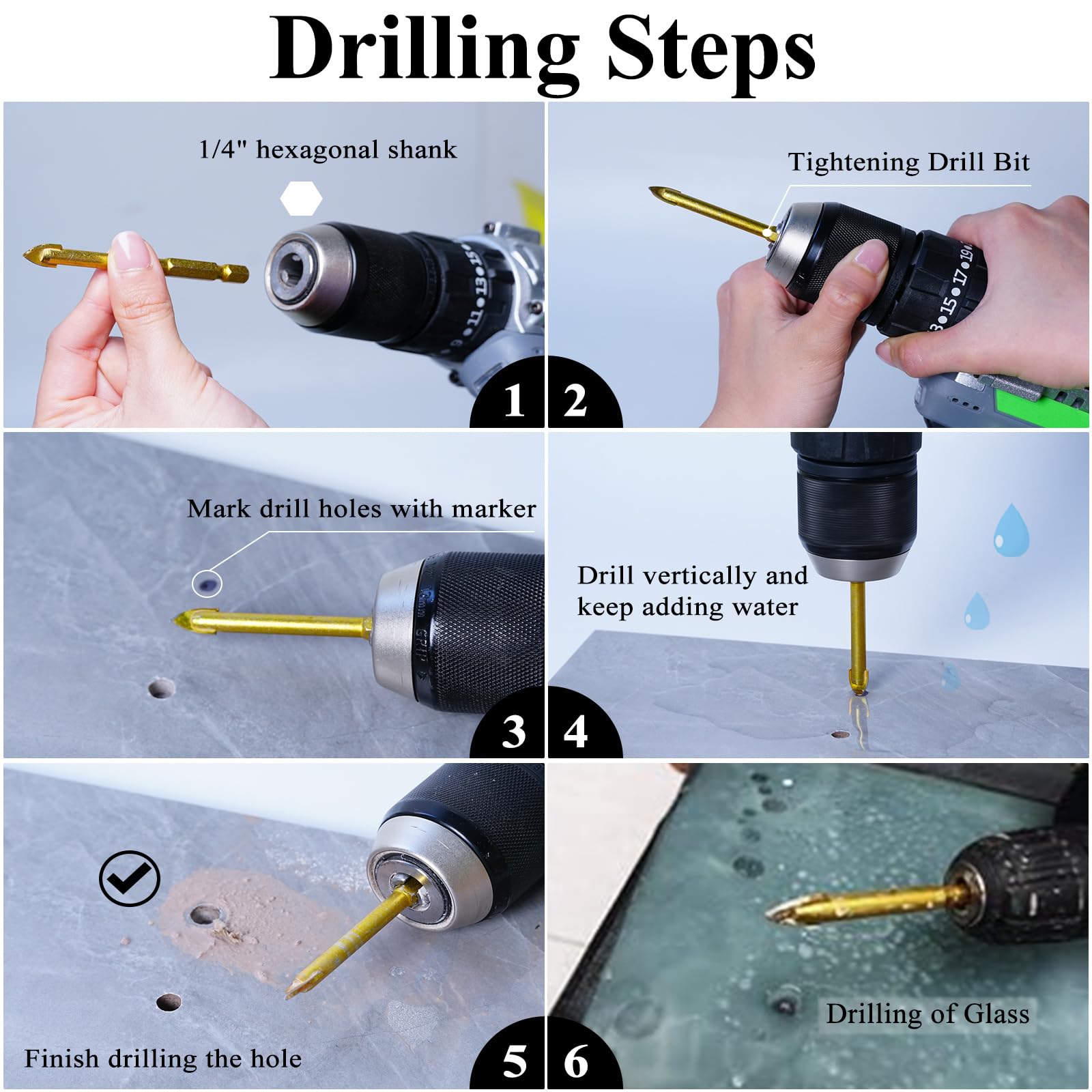 Drilling Steps

1/4" hexagonal shank

1

Tightening Drill Bit

2

Mark drill holes with marker

3

Drill vertically and keep adding water

4

Finish drilling the hole

5

Drilling of Glass

6