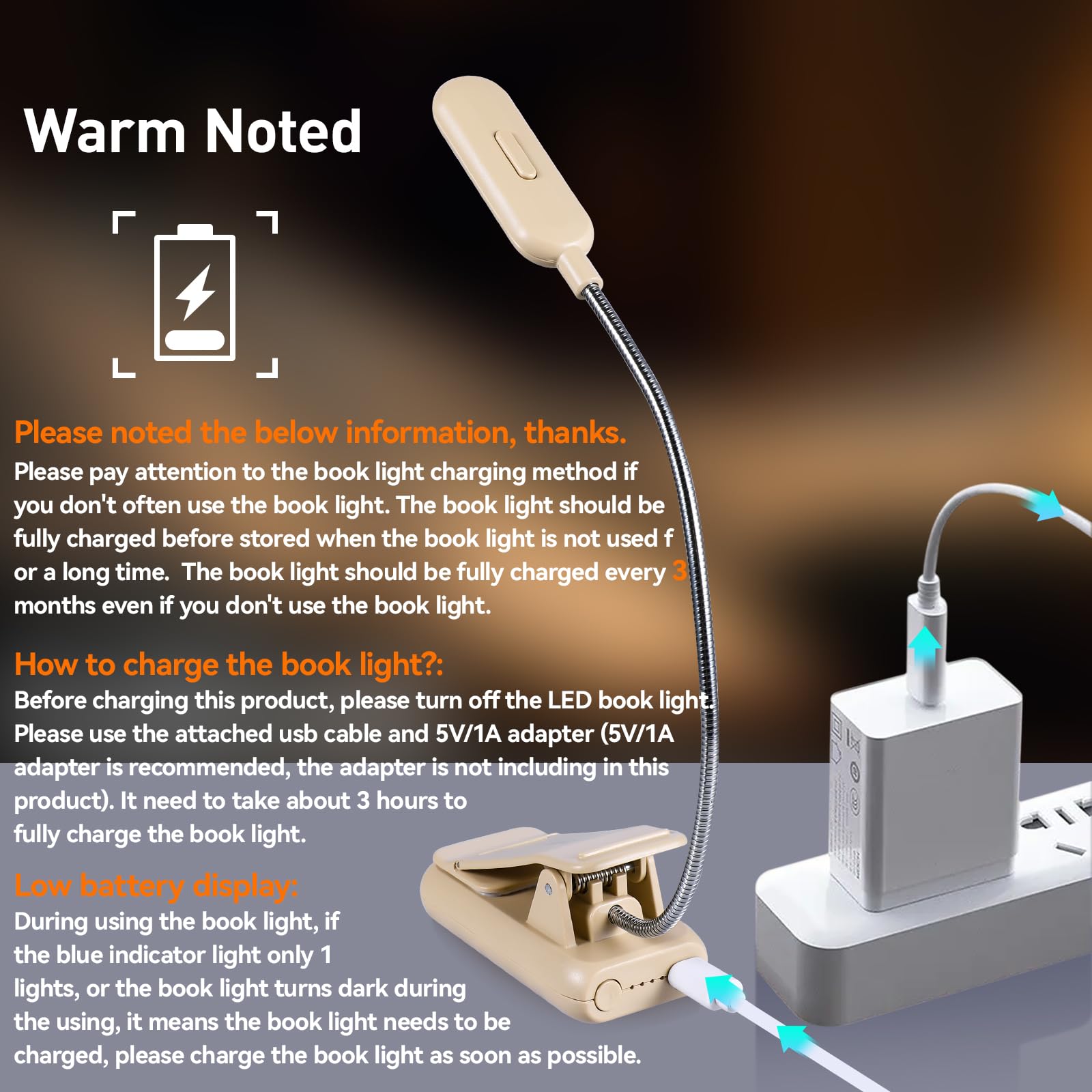 Warm Noted

Please noted the below information, thanks.
Please pay attention to the book light charging method if you don't often use the book light. The book light should be fully charged before stored when the book light is not used f or a long time. The book light should be fully charged every 3 months even if you don't use the book light.

How to charge the book light?:
Before charging this product, please turn off the LED book light. Please use the attached usb cable and 5V/1A adapter (5V/1A adapter is recommended, the adapter is not including in this product). It need to take about 3 hours to fully charge the book light.

Low battery display:
During using the book light, if the blue indicator light only 1 lights, or the book light turns dark during the using, it means the book light needs to be charged, please charge the book light as soon as possible.