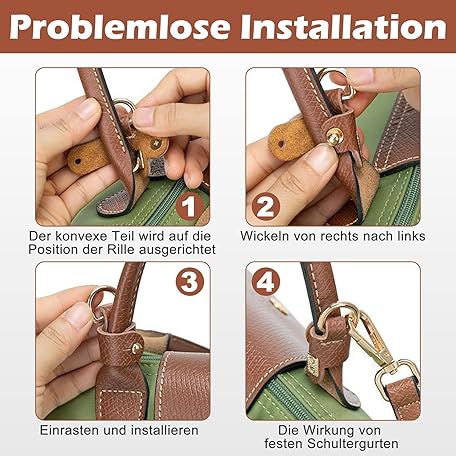 Problemlose Installation

1

Der konvexe Teil wird auf die Position der Rille ausgerichtet

2

Wickeln von rechts nach links

3

Einrasten und installieren

4

Die Wirkung von festen Schultergurten