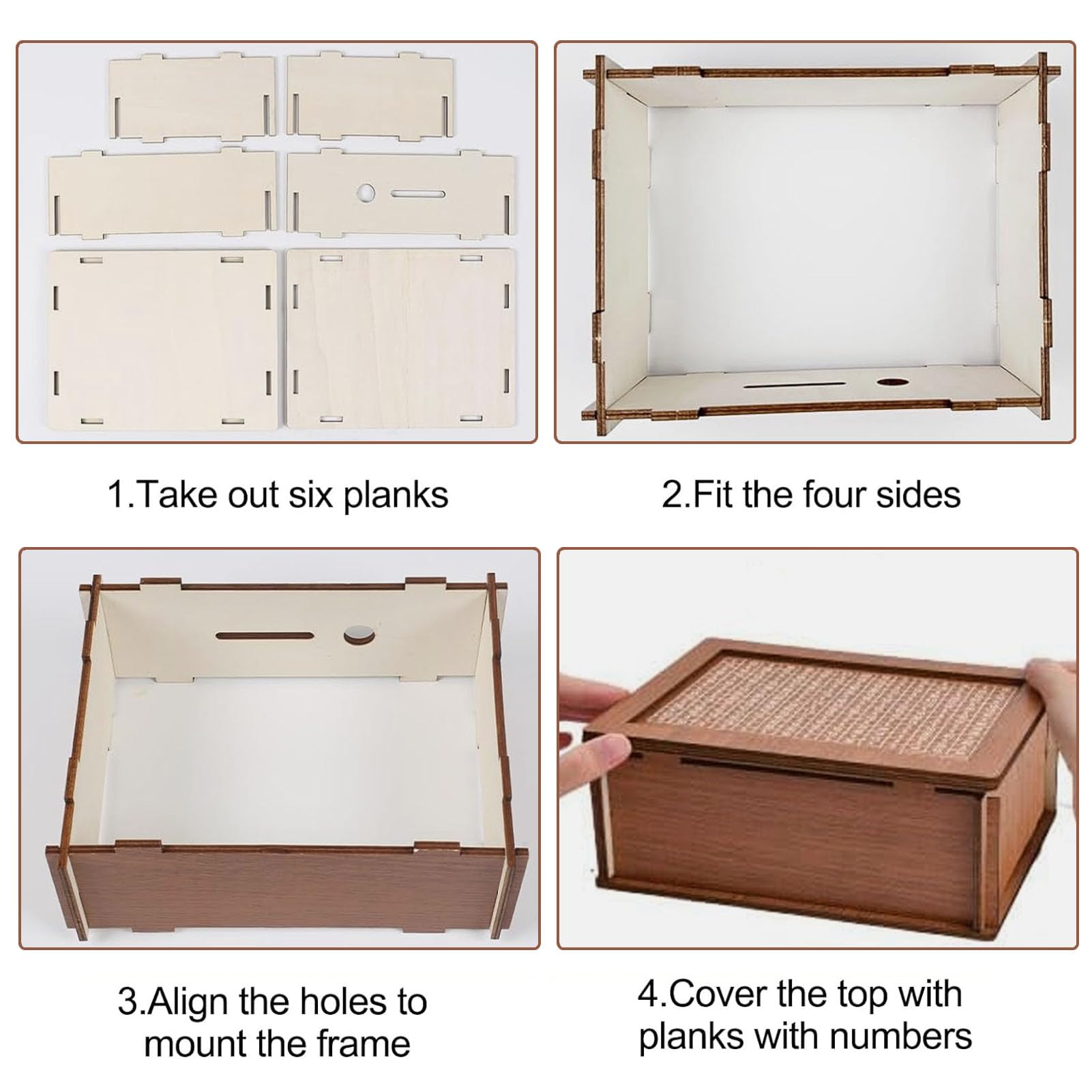 1.Take out six planks

2.Fit the four sides

3.Align the holes to mount the frame

4.Cover the top with planks with numbers