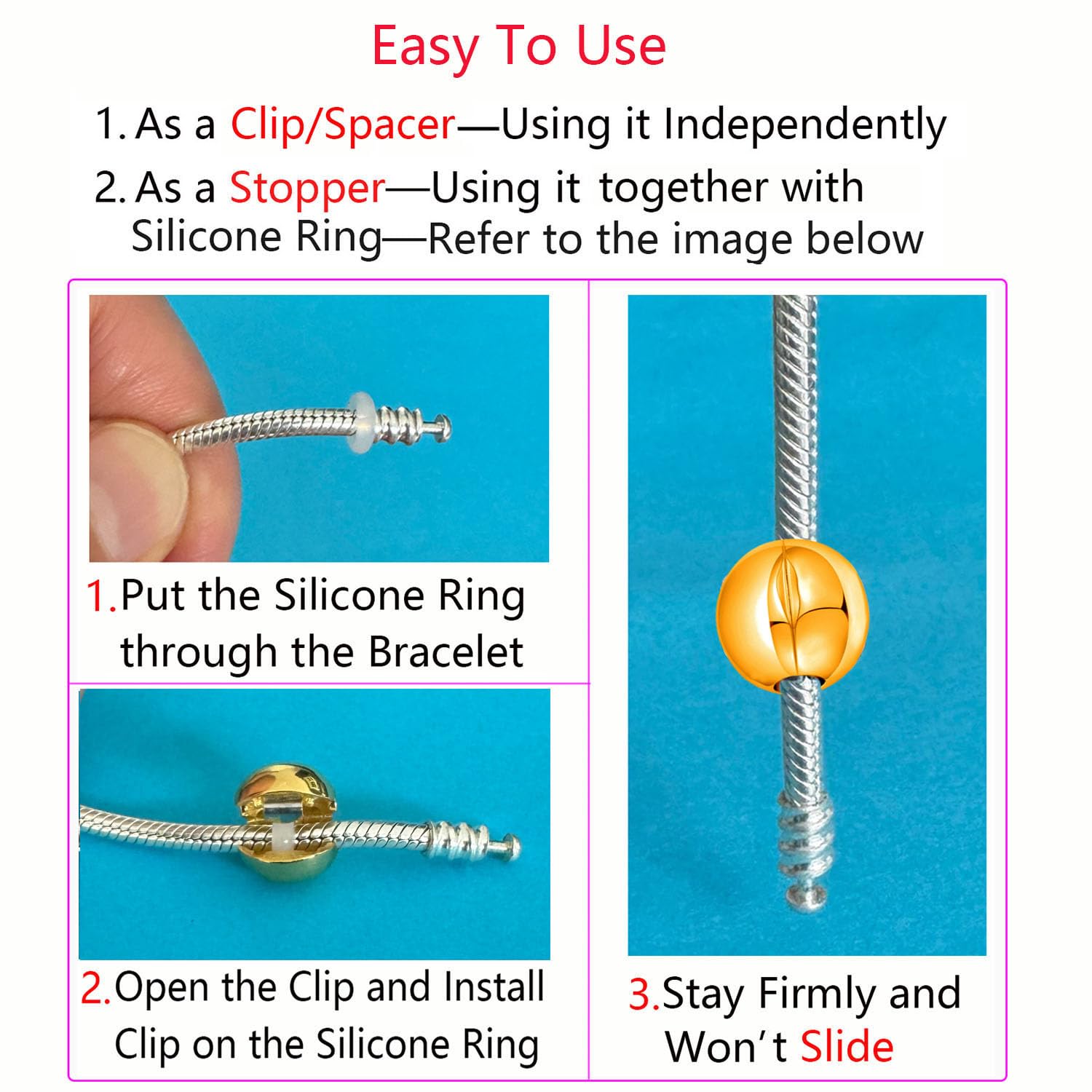 Easy To Use

1. As a Clip/Spacer—Using it Independently

2. As a Stopper—Using it together with Silicone Ring—Refer to the image below

1.Put the Silicone Ring through the Bracelet

2.Open the Clip and Install Clip on the Silicone Ring

3.Stay Firmly and Won't Slide