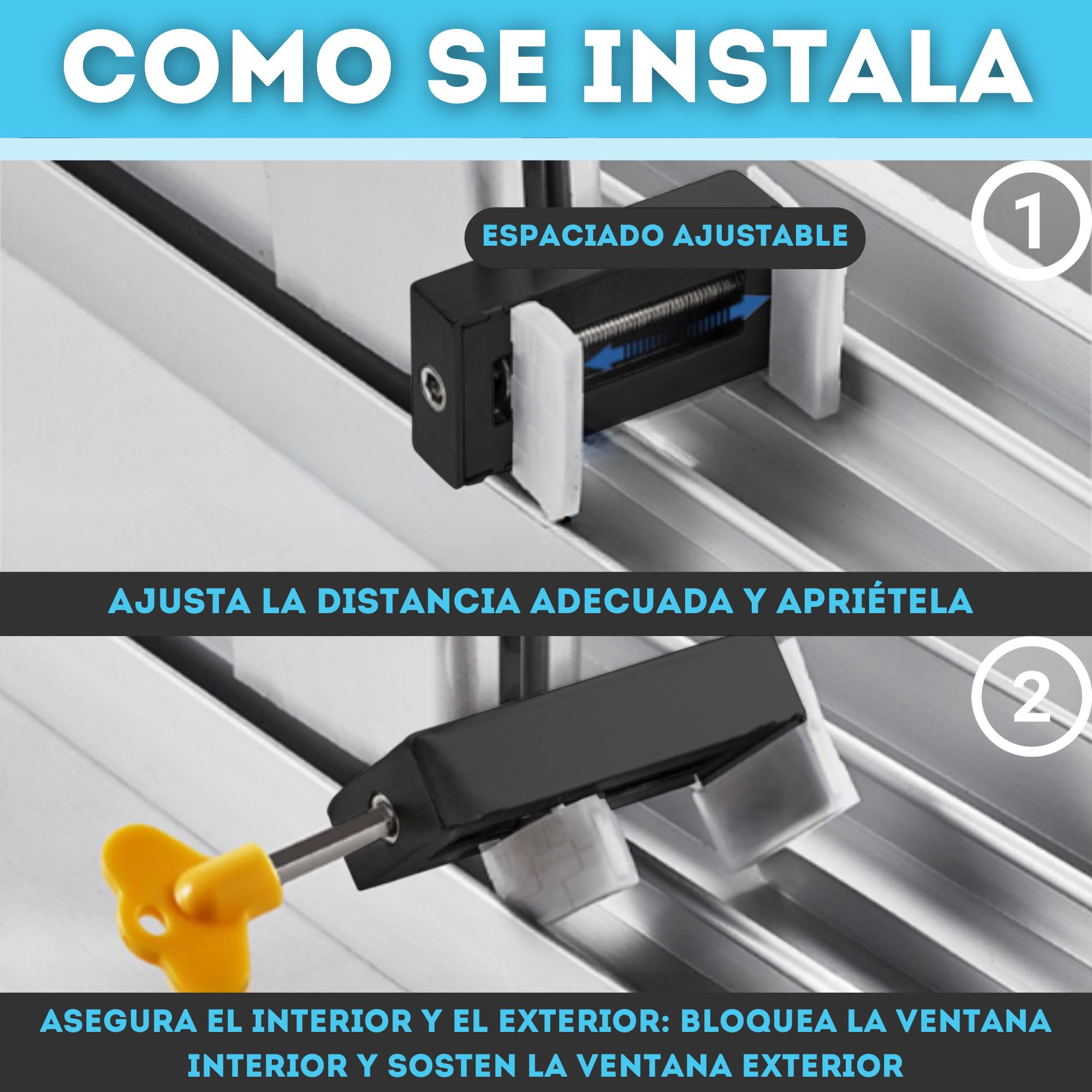 COMO SE INSTALA

1

ESPACIADO AJUSTABLE

AJUSTA LA DISTANCIA ADECUADA Y APRIÉTELA

2

ASEGURA EL INTERIOR Y EL EXTERIOR: BLOQUEA LA VENTANA INTERIOR Y SOSTEN LA VENTANA EXTERIOR