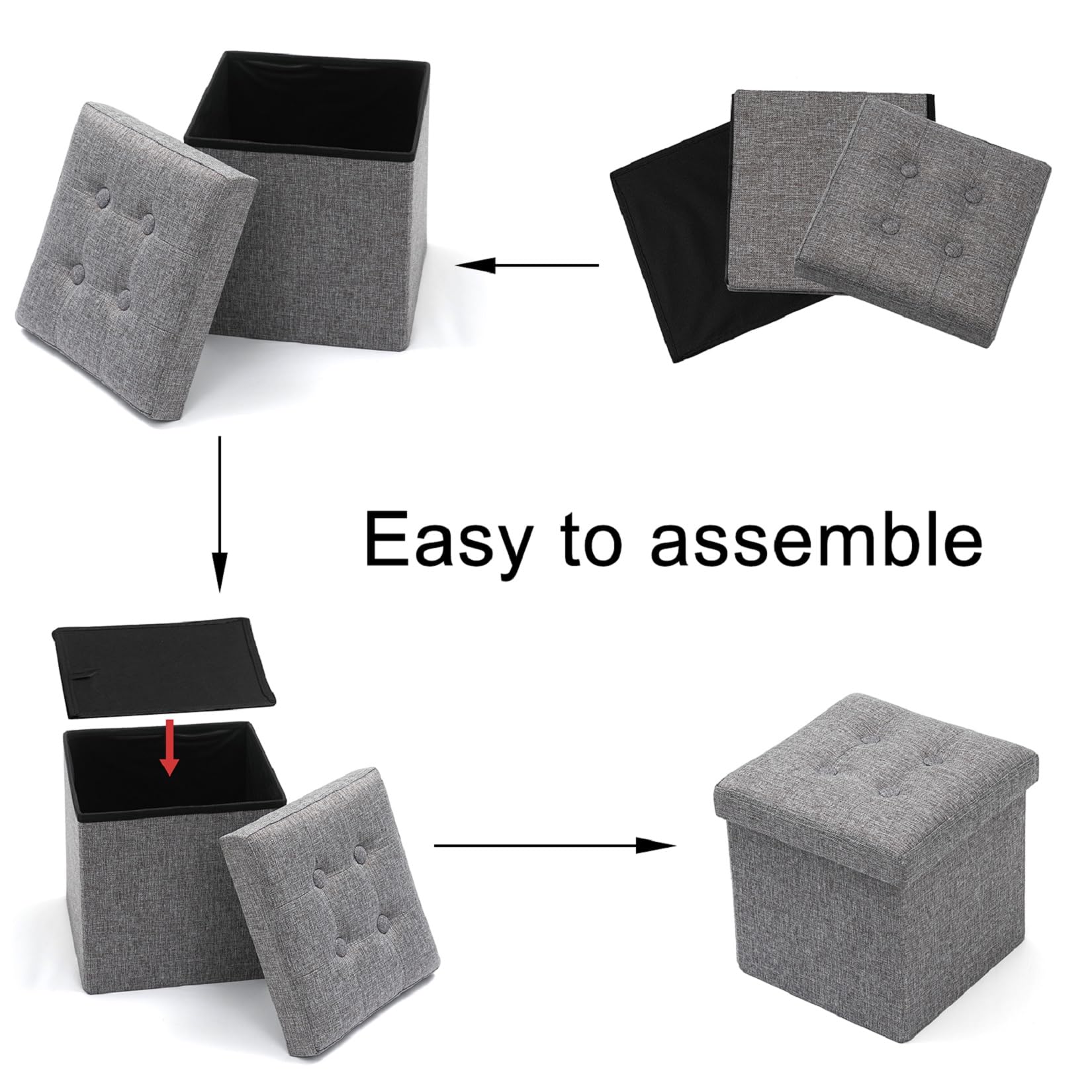 Easy to assemble