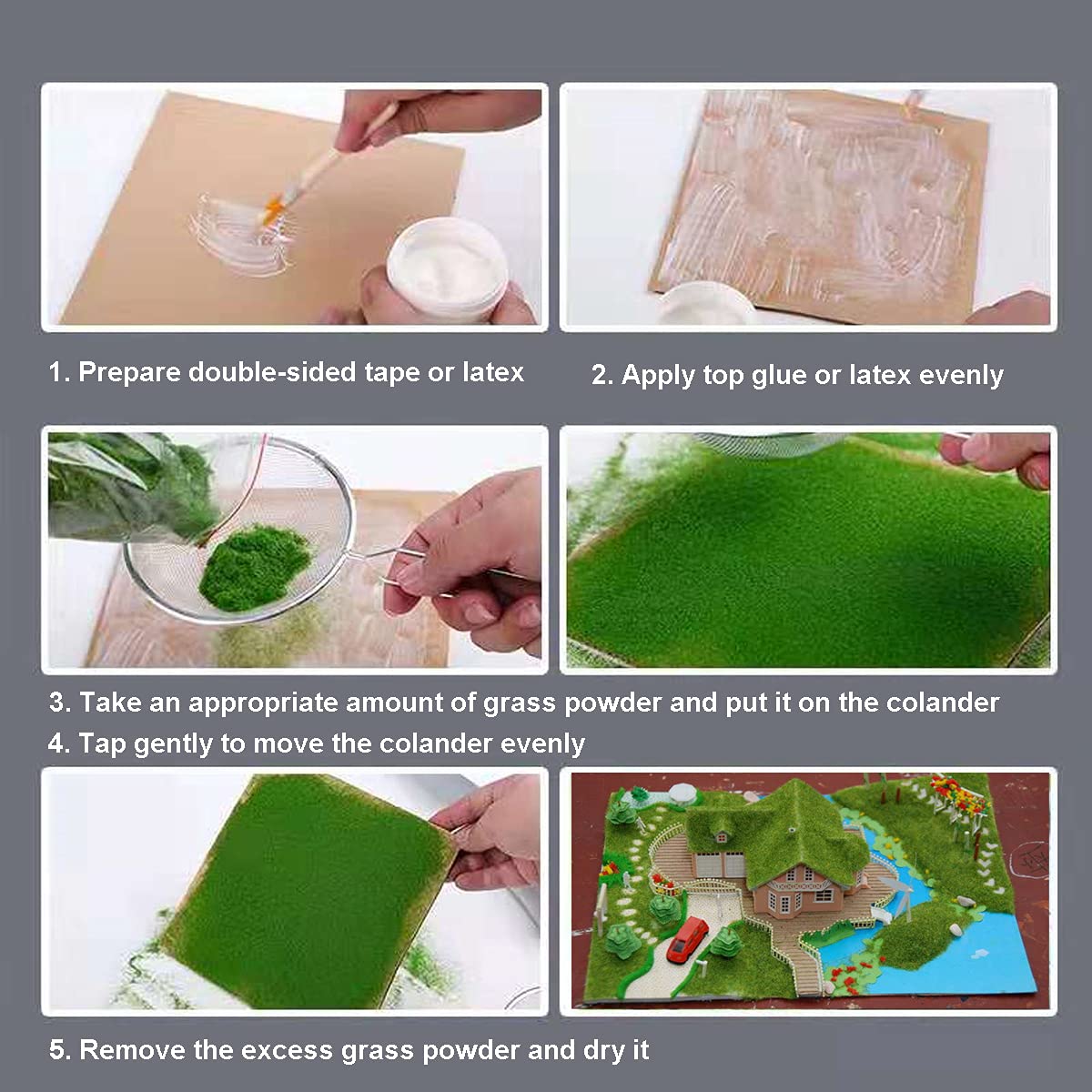 1. Prepare double-sided tape or latex

2. Apply top glue or latex evenly

3. Take an appropriate amount of grass powder and put it on the colander

4. Tap gently to move the colander evenly

5. Remove the excess grass powder and dry it