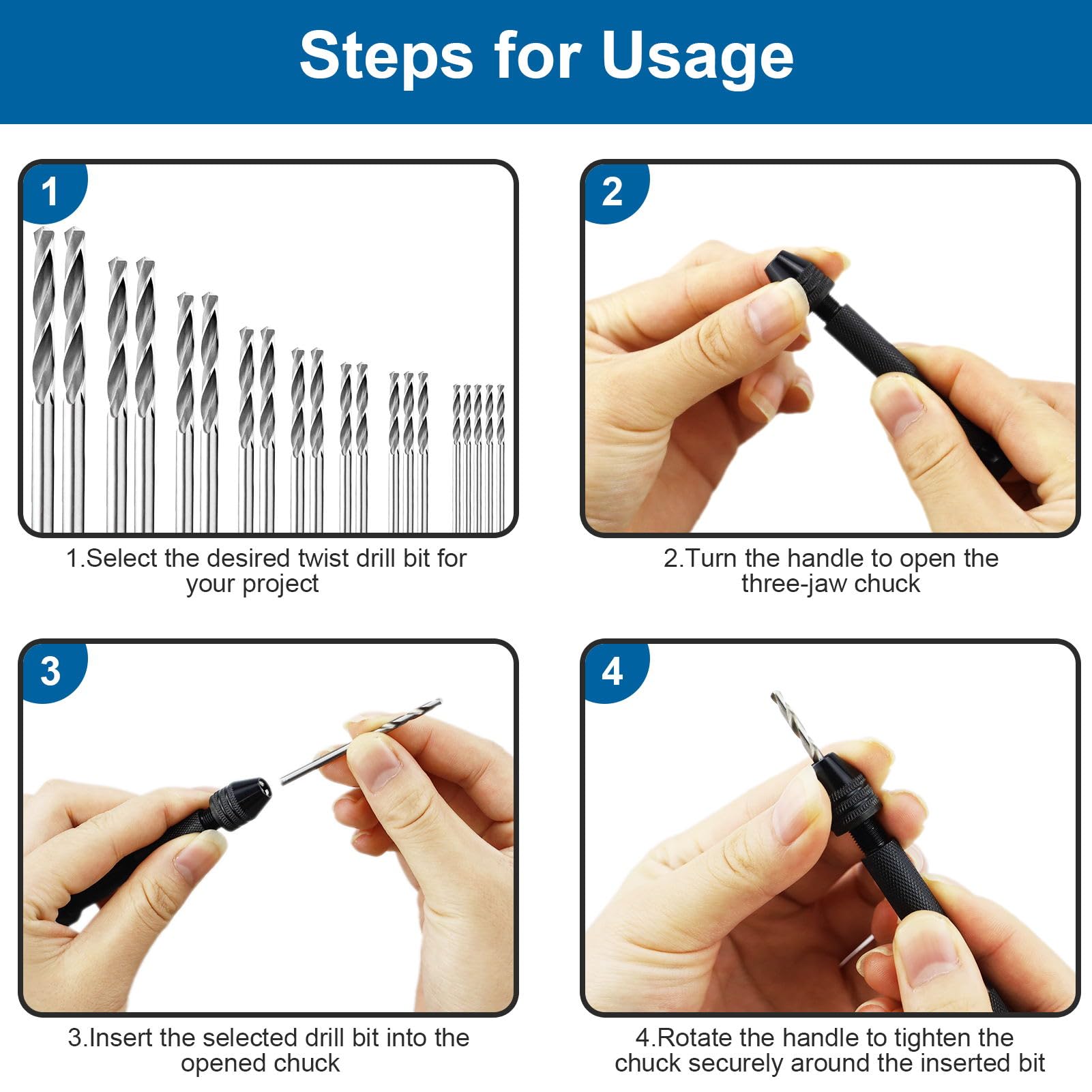 Steps for Usage

1

1.Select the desired twist drill bit for your project

2

2.Turn the handle to open the three-jaw chuck

3

3.Insert the selected drill bit into the opened chuck

4

4.Rotate the handle to tighten the chuck securely around the inserted bit