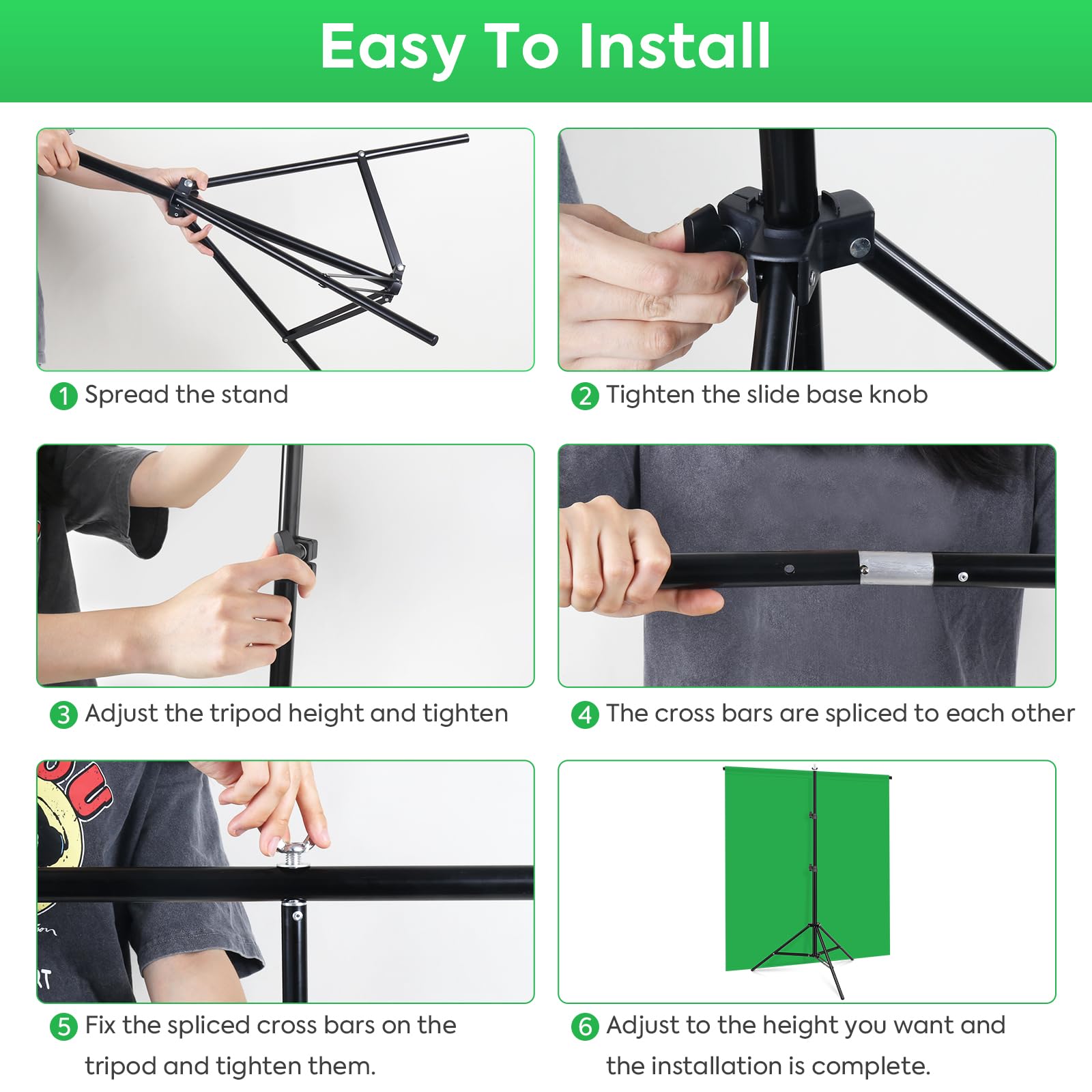 Easy To Install

1 Spread the stand

2 Tighten the slide base knob

3 Adjust the tripod height and tighten

4 The cross bars are spliced to each other

5 Fix the spliced cross bars on the tripod and tighten them.

6 Adjust to the height you want and the installation is complete.