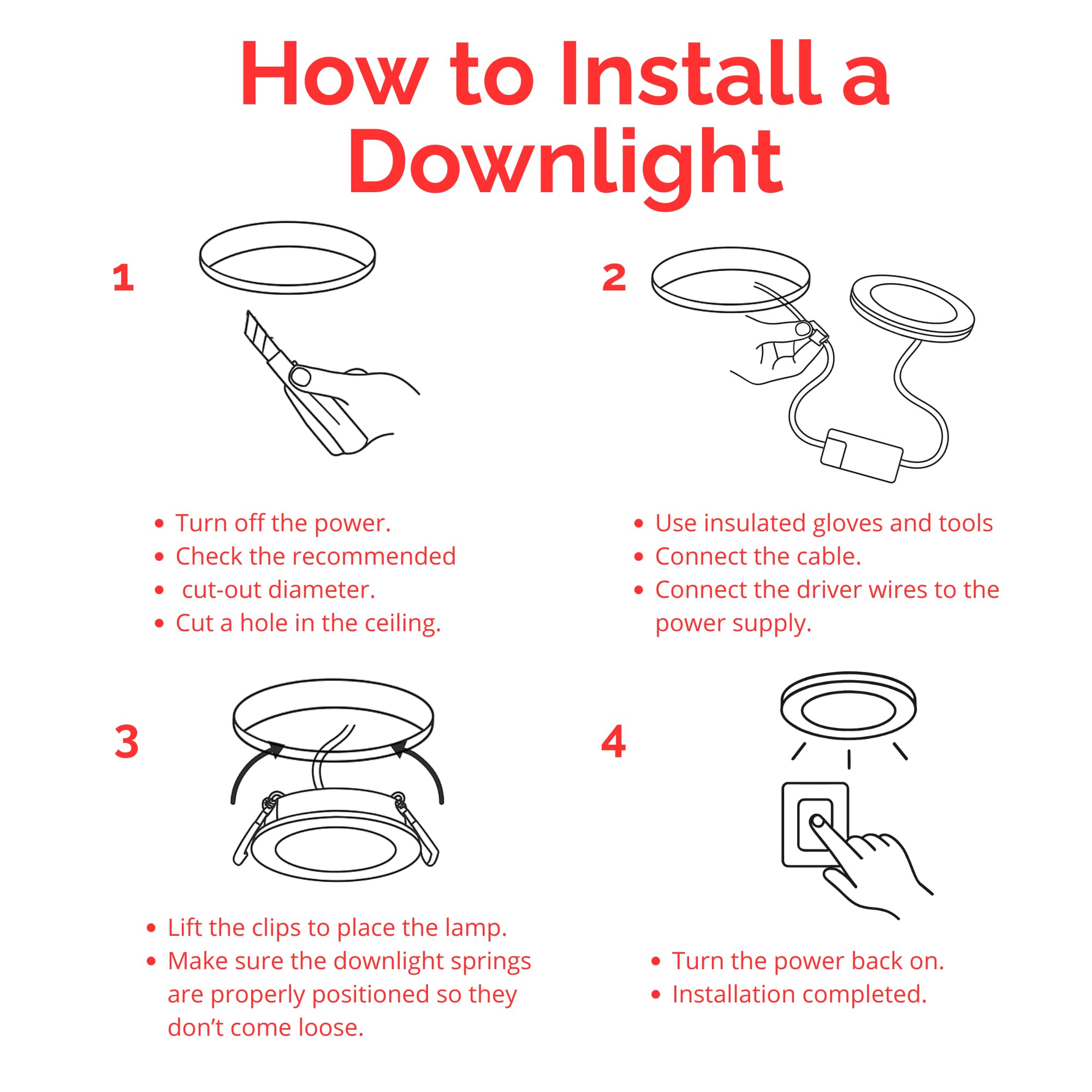 How to Install a Downlight

1

- Turn off the power.
- Check the recommended
- cut-out diameter.
- Cut a hole in the ceiling.

2

- Use insulated gloves and tools
- Connect the cable.
- Connect the driver wires to the power supply.

3

- Lift the clips to place the lamp.
- Make sure the downlight springs are properly positioned so they don't come loose.

4

- Turn the power back on.
- Installation completed.