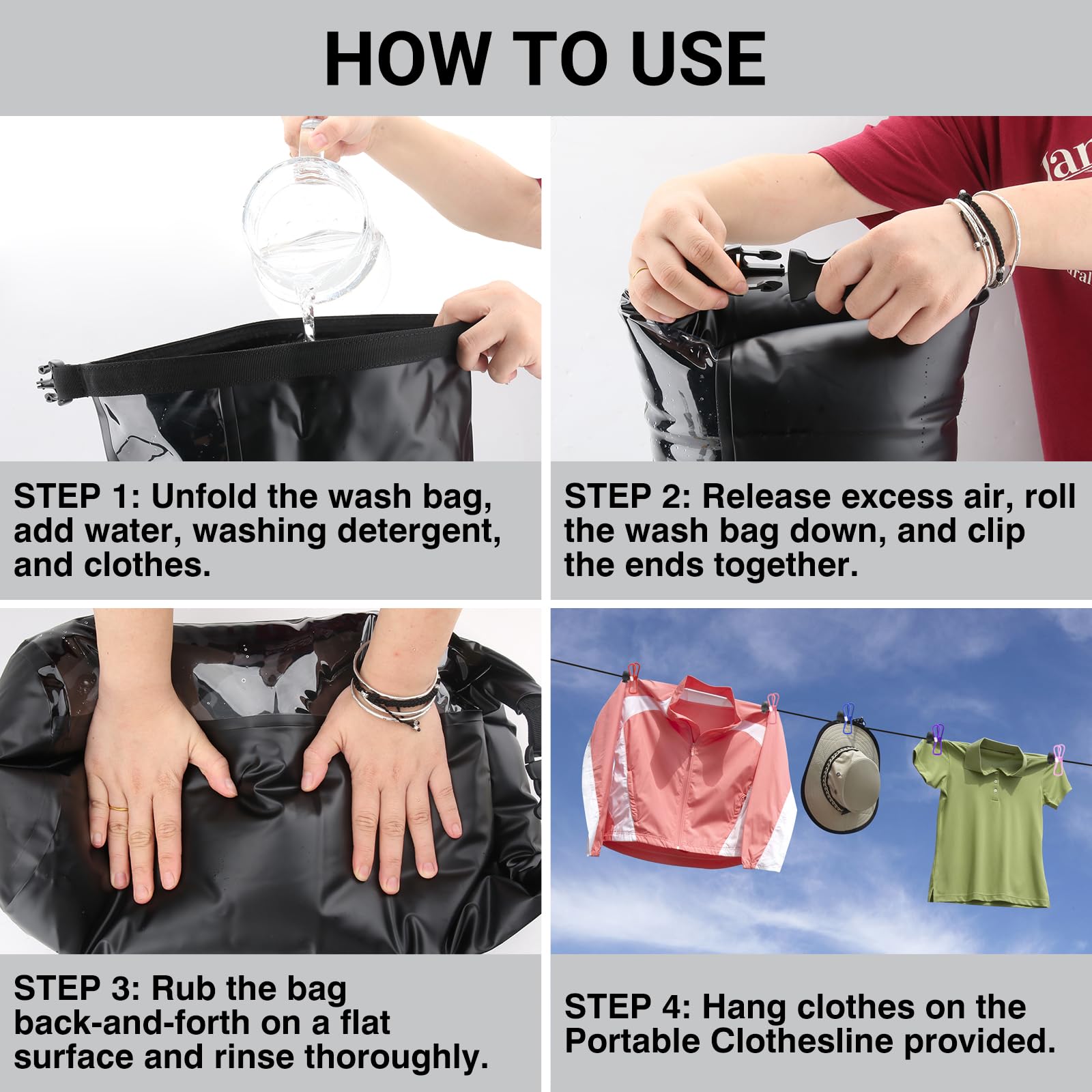 HOW TO USE

STEP 1: Unfold the wash bag, add water, washing detergent, and clothes.

STEP 2: Release excess air, roll the wash bag down, and clip the ends together.

STEP 3: Rub the bag back-and-forth on a flat surface and rinse thoroughly.

STEP 4: Hang clothes on the Portable Clothesline provided.