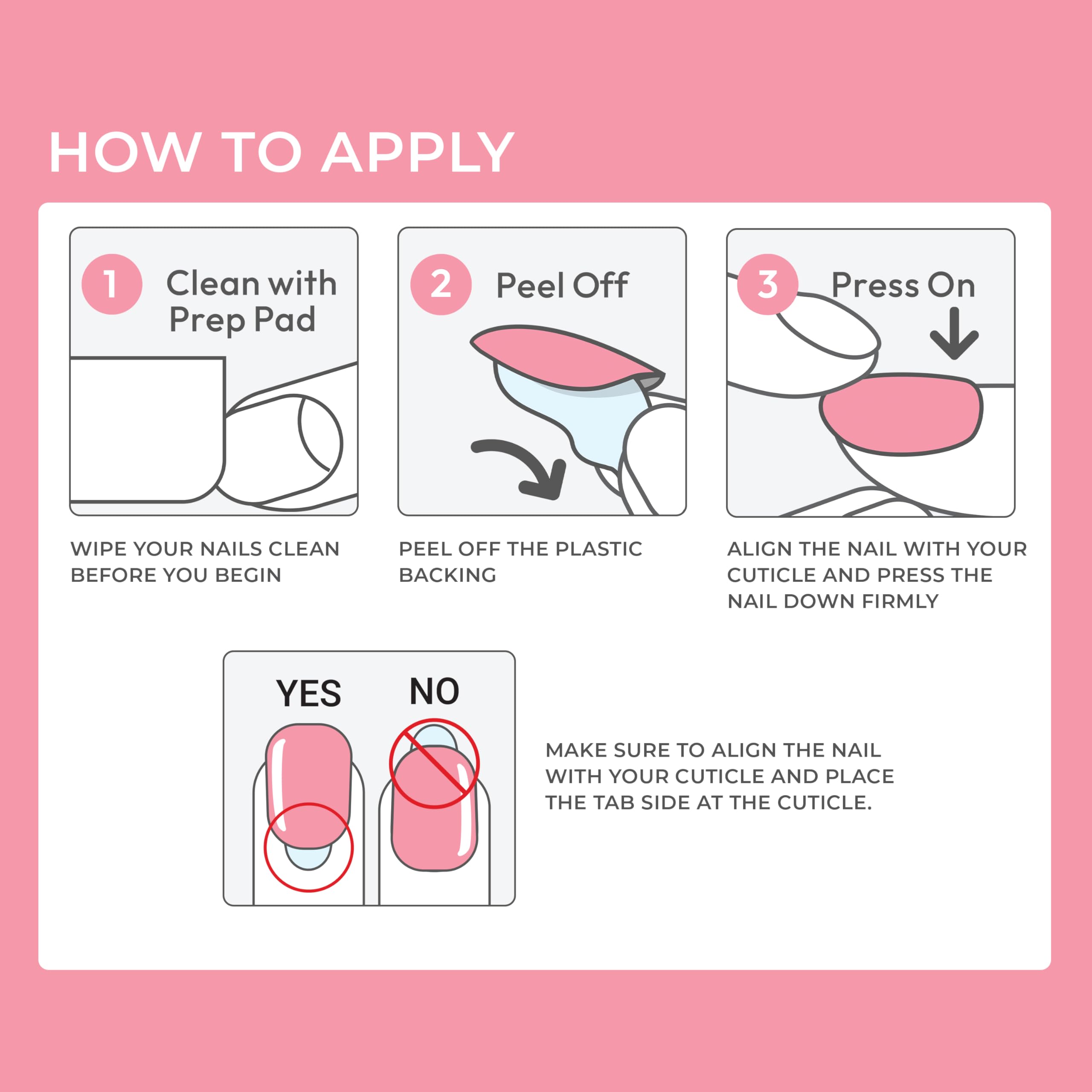 HOW TO APPLY

1 Clean with Prep Pad

WIPE YOUR NAILS CLEAN BEFORE YOU BEGIN

2 Peel Off

PEEL OFF THE PLASTIC BACKING

3 Press On

ALIGN THE NAIL WITH YOUR CUTICLE AND PRESS THE NAIL DOWN FIRMLY

YES NO

MAKE SURE TO ALIGN THE NAIL WITH YOUR CUTICLE AND PLACE THE TAB SIDE AT THE CUTICLE.