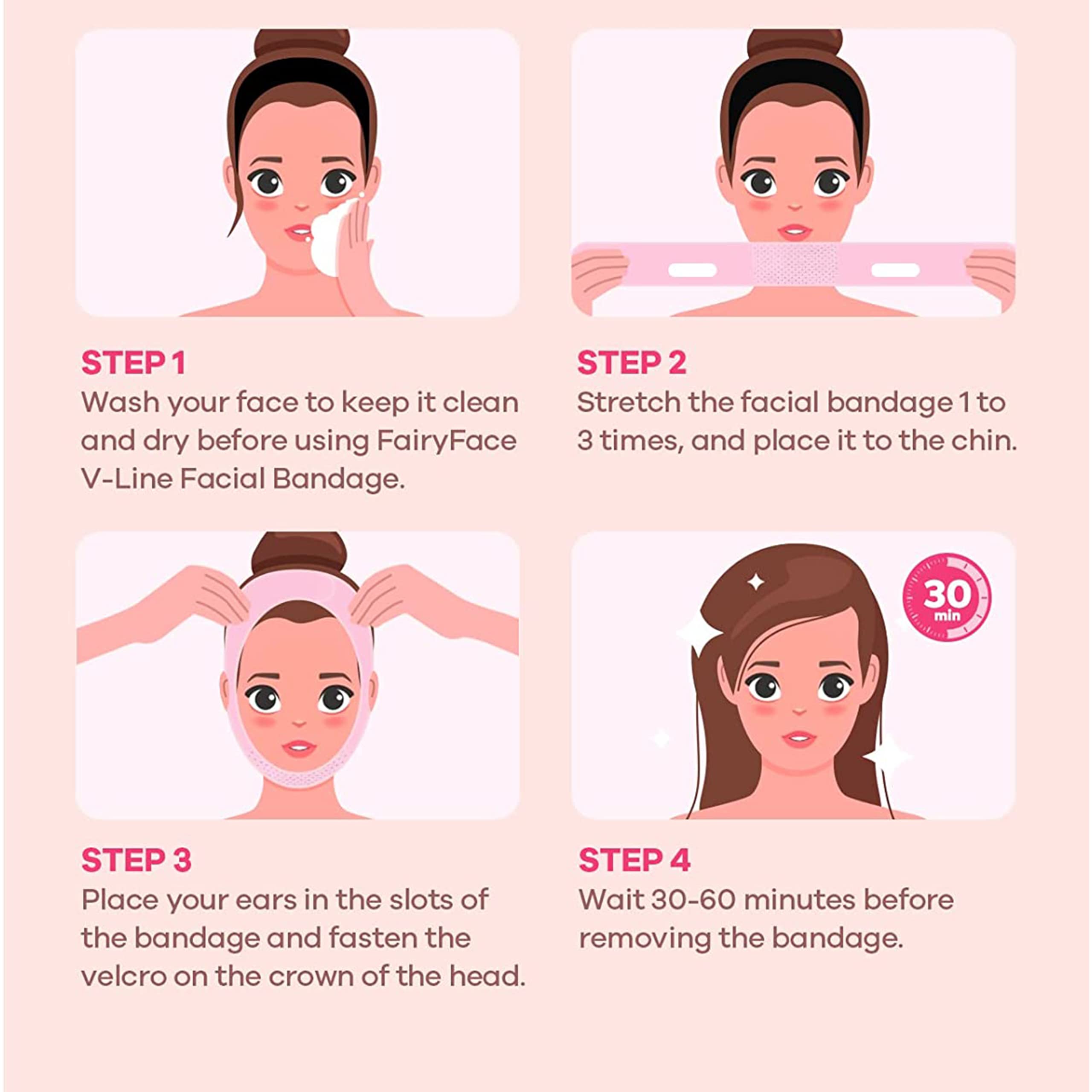 STEP 1
Wash your face to keep it clean and dry before using FairyFace V-Line Facial Bandage.

STEP 2
Stretch the facial bandage 1 to 3 times, and place it to the chin.

STEP 3
Place your ears in the slots of the bandage and fasten the velcro on the crown of the head.

30 min

STEP 4
Wait 30-60 minutes before removing the bandage.