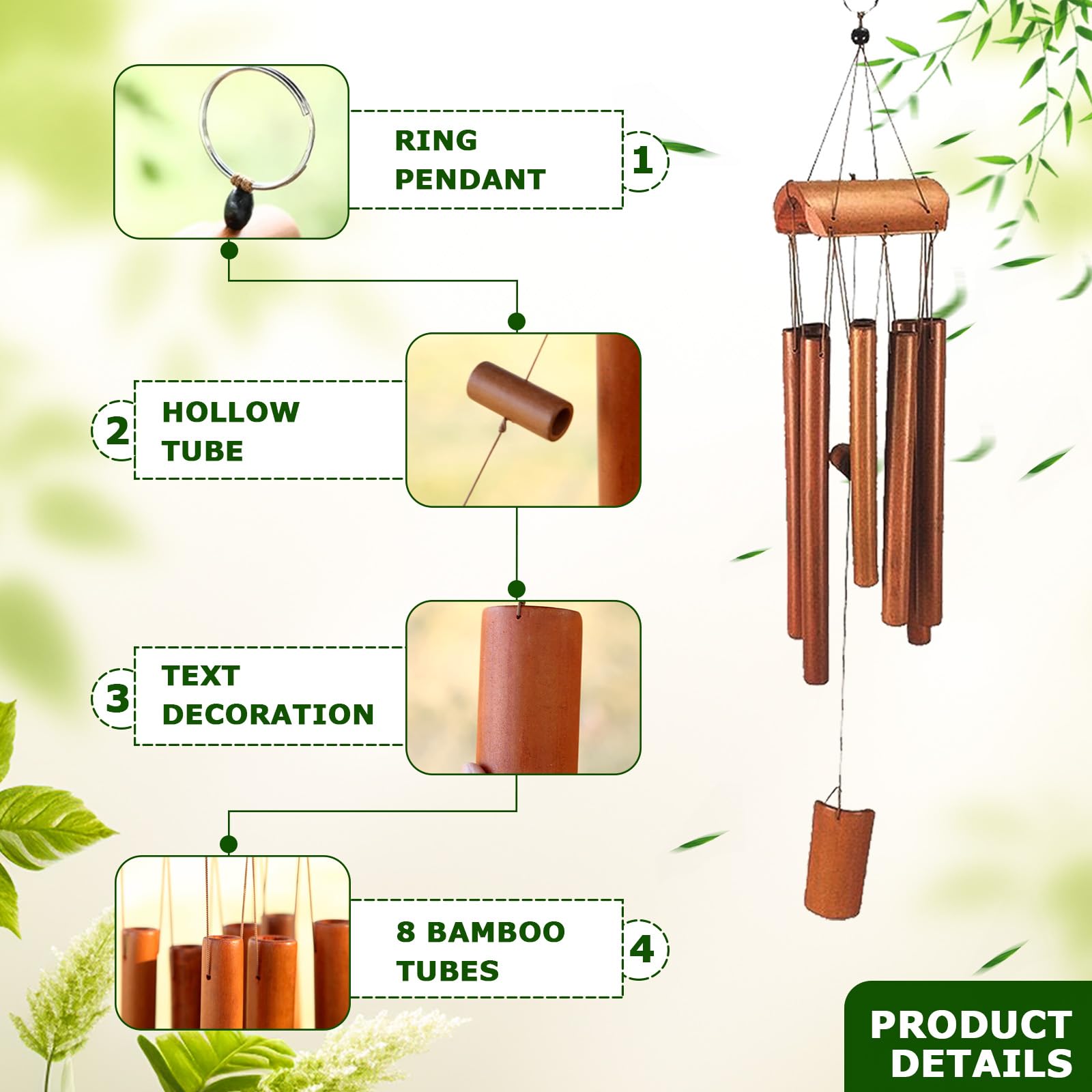 RING PENDANT

1

2

HOLLOW TUBE

3

TEXT DECORATION

8 BAMBOO TUBES

4

PRODUCT DETAILS