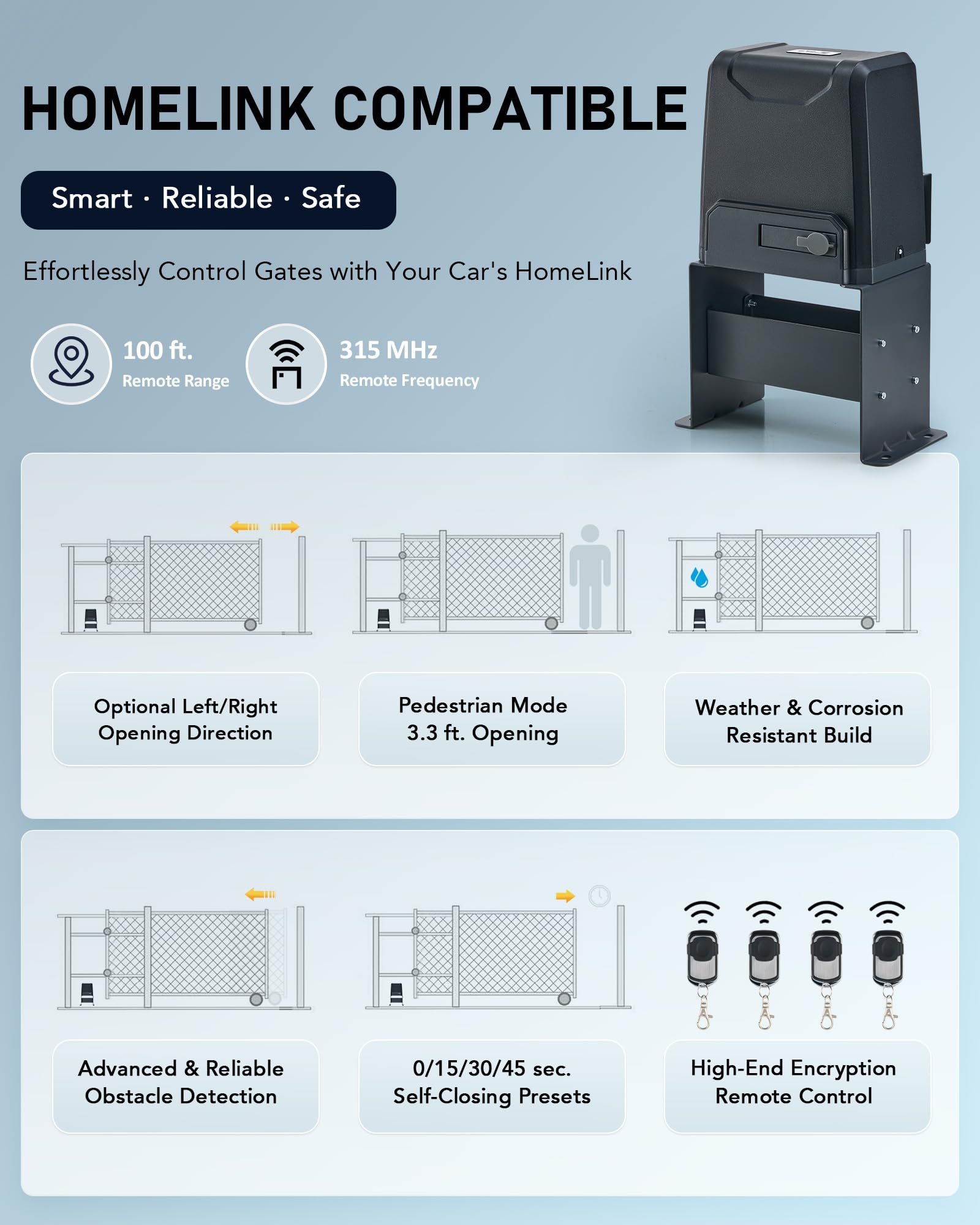 HOMELINK COMPATIBLE

Smart · Reliable · Safe

Effortlessly Control Gates with Your Car's HomeLink

100 ft.
Remote Range

315 MHz
Remote Frequency

Optional Left/Right Opening Direction

Pedestrian Mode 3.3 ft. Opening

Weather & Corrosion Resistant Build

Advanced & Reliable Obstacle Detection

0/15/30/45 sec. Self-Closing Presets

High-End Encryption Remote Control