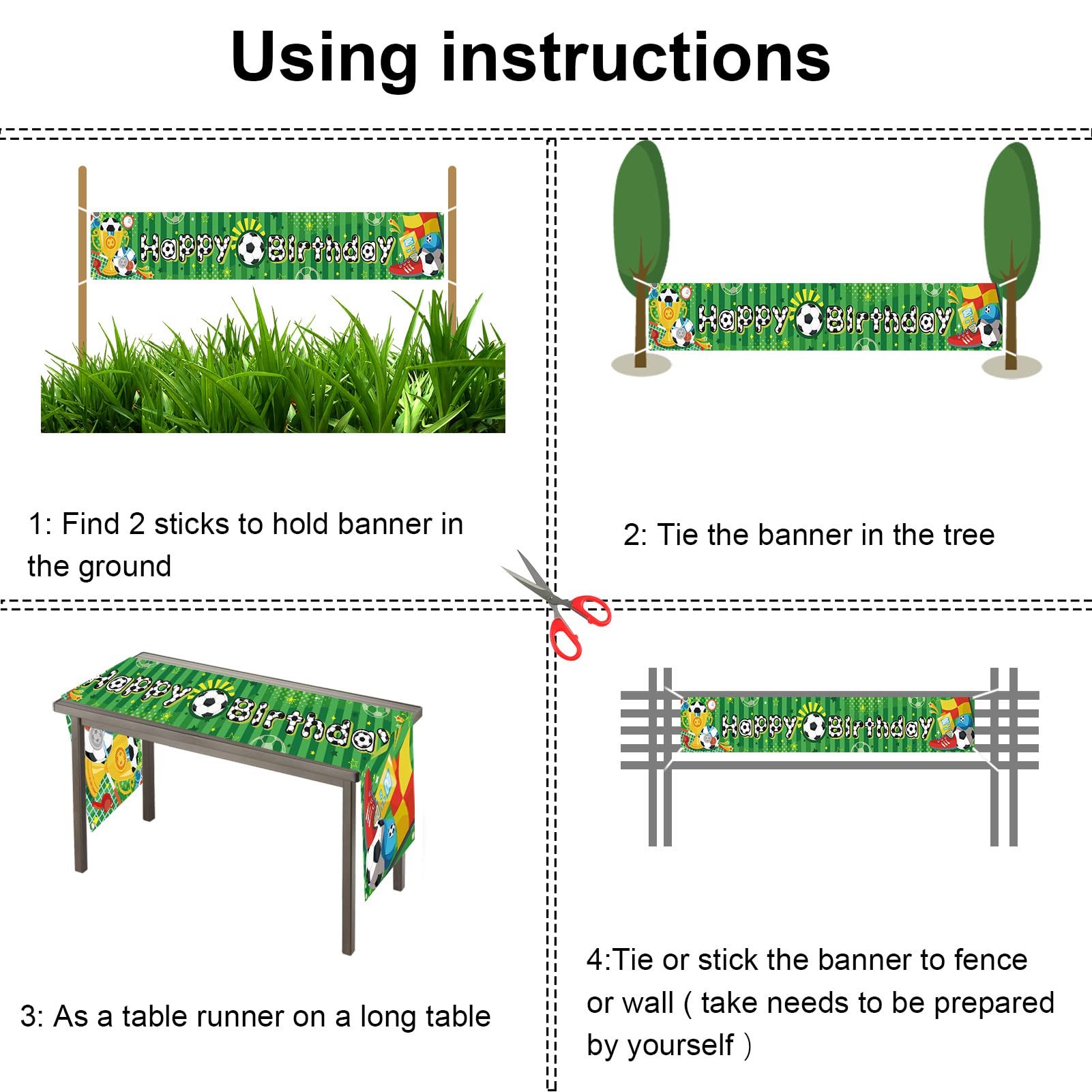 Using instructions

Happy Birthday

1: Find 2 sticks to hold banner in the ground

Happy Birthday

2: Tie the banner in the tree

Happy Birthday

3: As a table runner on a long table

Happy Birthday

4:Tie or stick the banner to fence or wall ( take needs to be prepared by yourself )