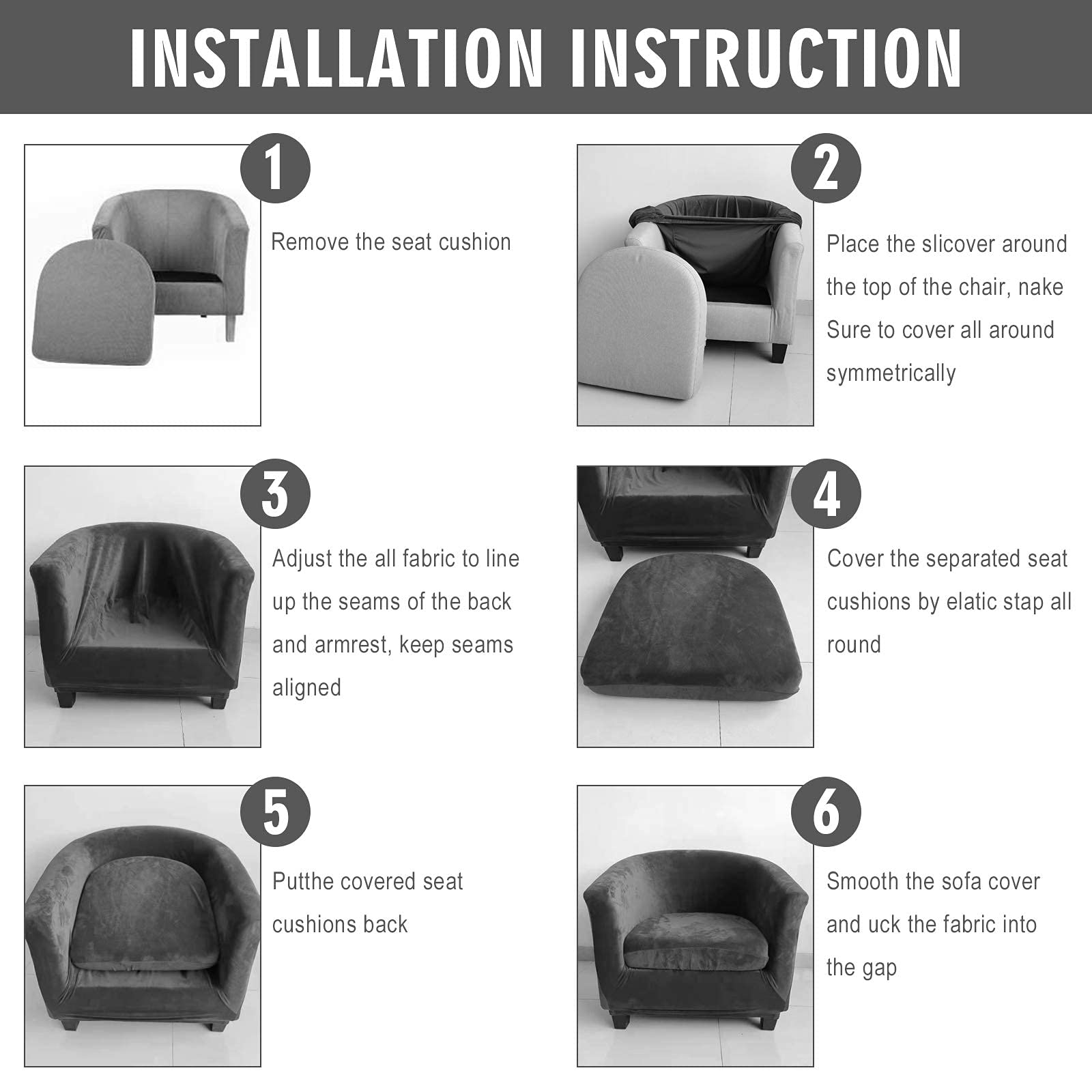 INSTALLATION INSTRUCTION

1

Remove the seat cushion

2

Place the slicover around the top of the chair, nake Sure to cover all around symmetrically

3

Adjust the all fabric to line up the seams of the back and armrest, keep seams aligned

4

Cover the separated seat cushions by elatic stap all round

5

Putthe covered seat cushions back

6

Smooth the sofa cover and uck the fabric into the gap