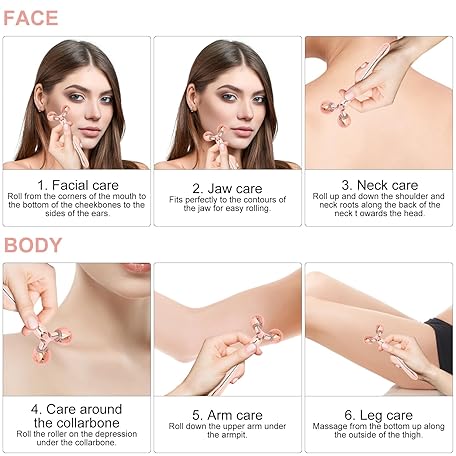 FACE

1. Facial care
Roll from the corners of the mouth to the bottom of the cheekbones to the sides of the ears.

2. Jaw care
Fits perfectly to the contours of the jaw for easy rolling.

3. Neck care
Roll up and down the shoulder and neck roots along the back of the neck t owards the head.

BODY

4. Care around the collarbone
Roll the roller on the depression under the collarbone.

5. Arm care
Roll down the upper arm under the armpit.

6. Leg care
Massage from the bottom up along the outside of the thigh.