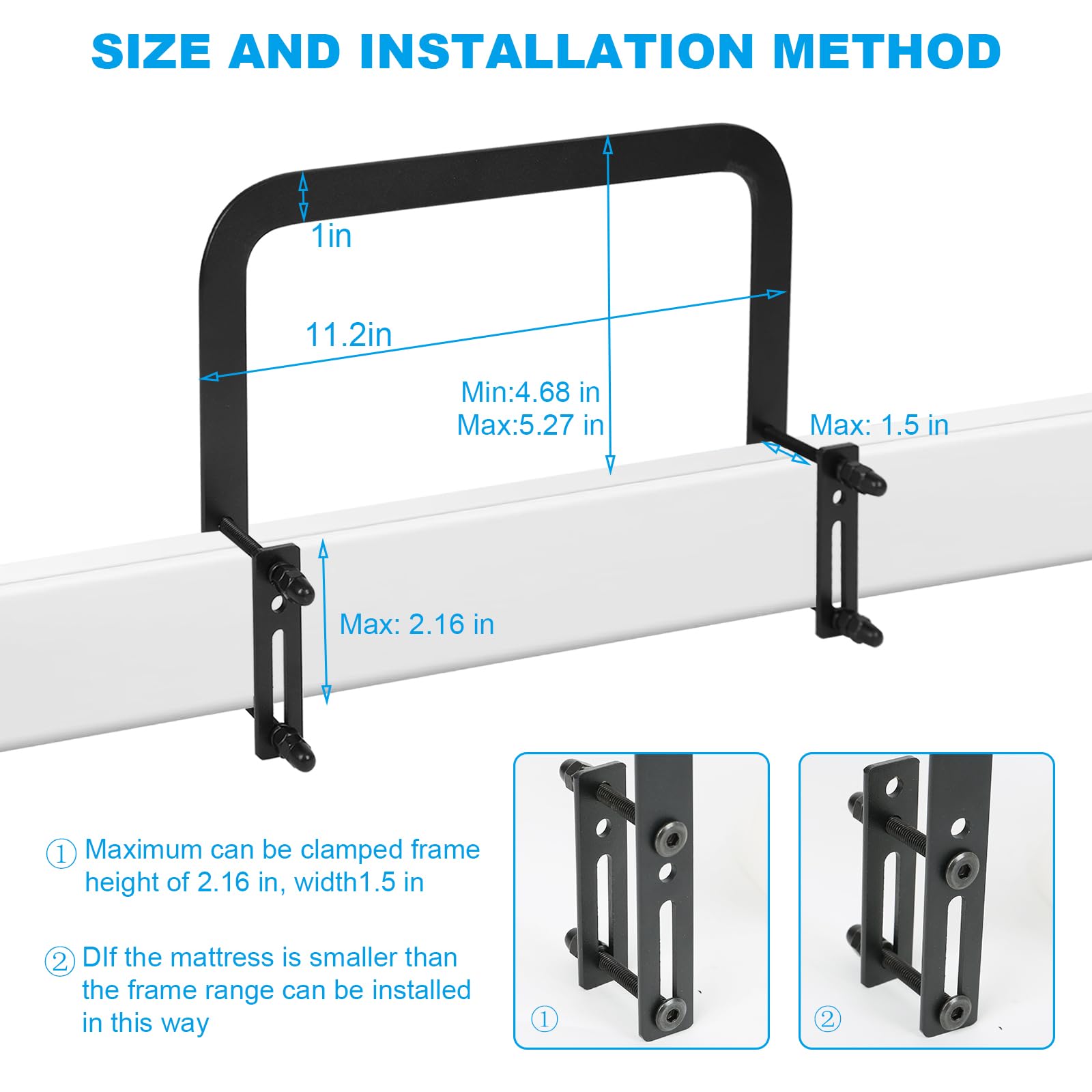 SIZE AND INSTALLATION METHOD

1in

11.2in

Min:4.68 in
Max:5.27 in

Max: 1.5 in

Max: 2.16 in

① Maximum can be clamped frame height of 2.16 in, width1.5 in

② DIf the mattress is smaller than the frame range can be installed in this way

①

②