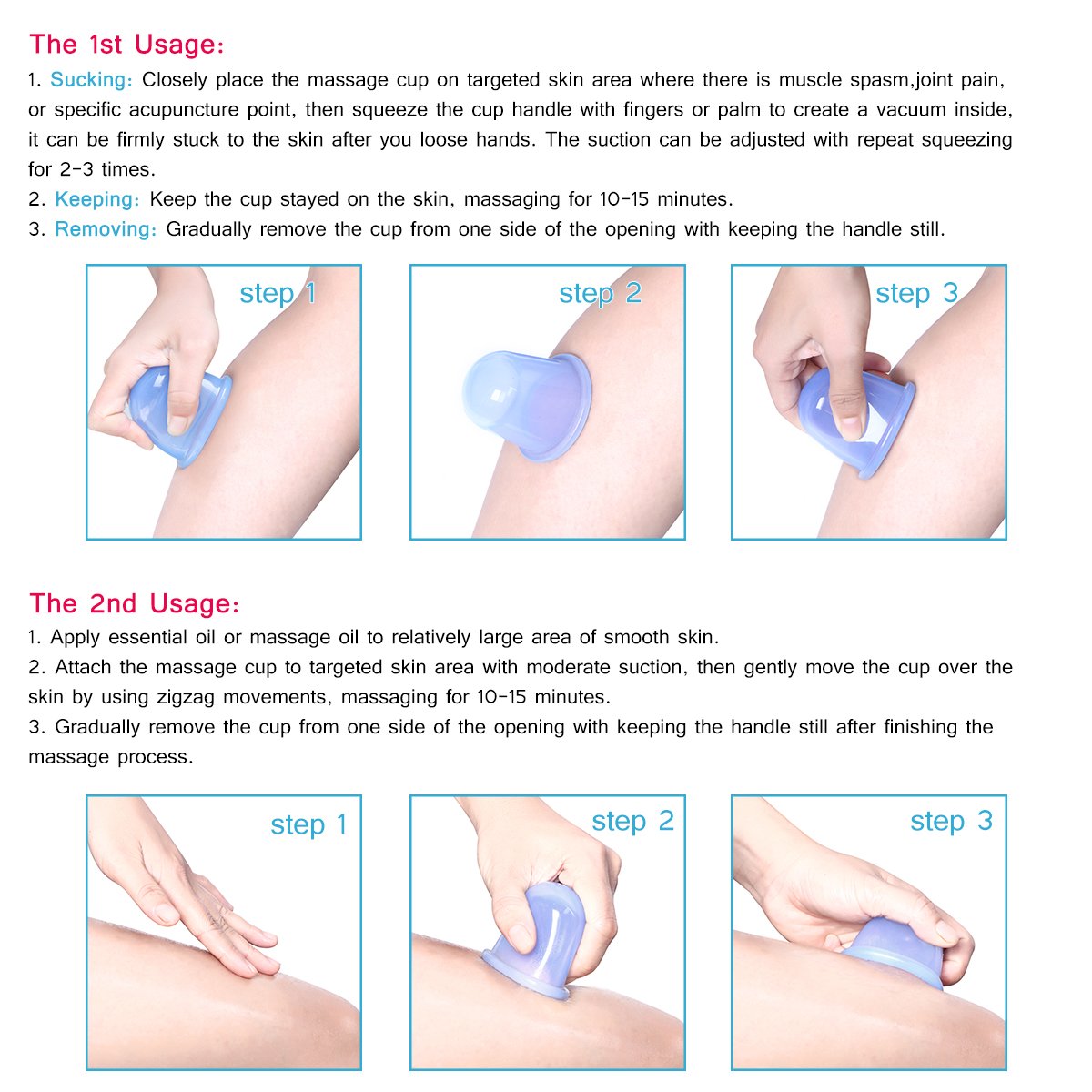 The 1st Usage:

1. Sucking: Closely place the massage cup on targeted skin area where there is muscle spasm,joint pain, or specific acupuncture point, then squeeze the cup handle with fingers or palm to create a vacuum inside, it can be firmly stuck to the skin after you loose hands. The suction can be adjusted with repeat squeezing for 2-3 times.
2. Keeping: Keep the cup stayed on the skin, massaging for 10-15 minutes.
3. Removing: Gradually remove the cup from one side of the opening with keeping the handle still.

step 1

step 2

step 3

The 2nd Usage:

1. Apply essential oil or massage oil to relatively large area of smooth skin.
2. Attach the massage cup to targeted skin area with moderate suction, then gently move the cup over the skin by using zigzag movements, massaging for 10-15 minutes.
3. Gradually remove the cup from one side of the opening with keeping the handle still after finishing the massage process.

step 1

step 2

step 3