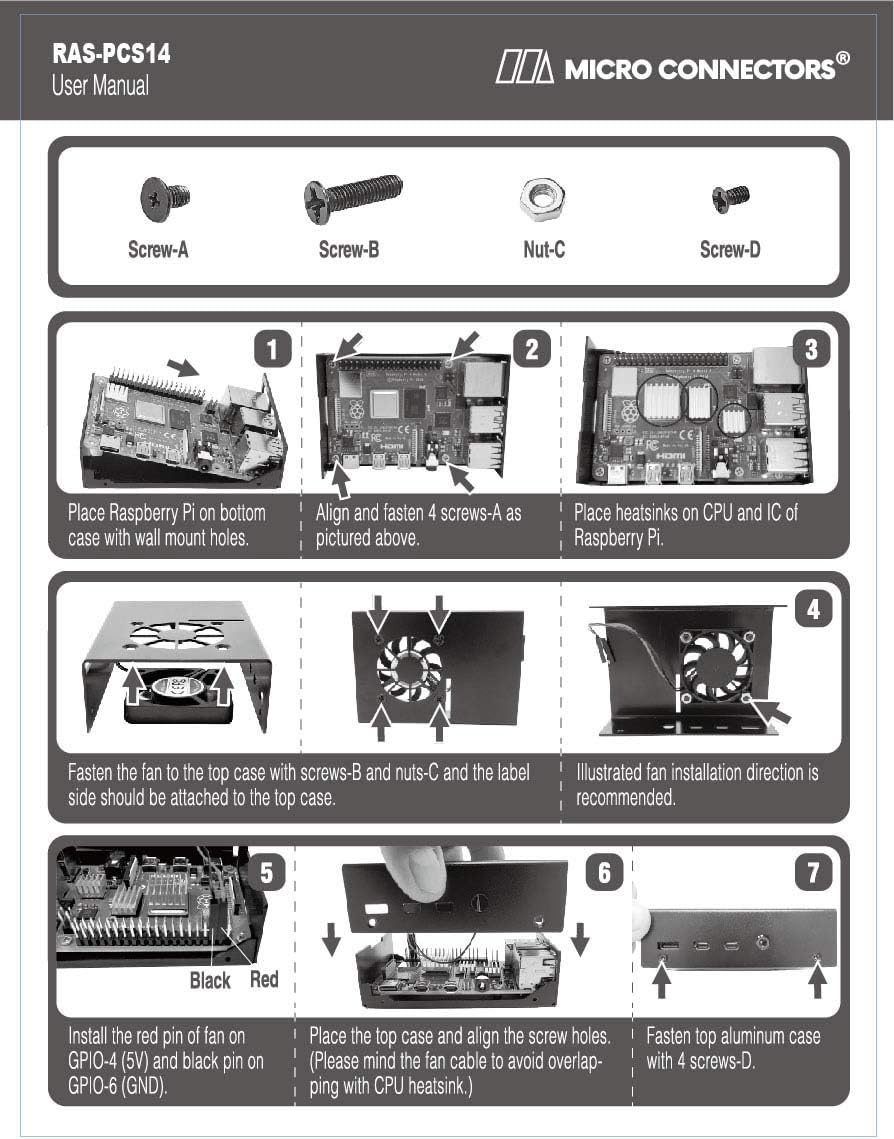 RAS-PCS14
User Manual

MICRO CONNECTORS®

Screw-A
Screw-B
Nut-C
Screw-D

1
Place Raspberry Pi on bottom case with wall mount holes.

2
Align and fasten 4 screws-A as pictured above.

3
Place heatsinks on CPU and IC of Raspberry Pi.

4
Fasten the fan to the top case with screws-B and nuts-C and the label side should be attached to the top case.

Illustrated fan installation direction is recommended.

5
Black
Red
Install the red pin of fan on GPIO-4 (5V) and black pin on GPIO-6 (GND).

6
Place the top case and align the screw holes. (Please mind the fan cable to avoid overlapping with CPU heatsink.)

7
Fasten top aluminum case with 4 screws-D.