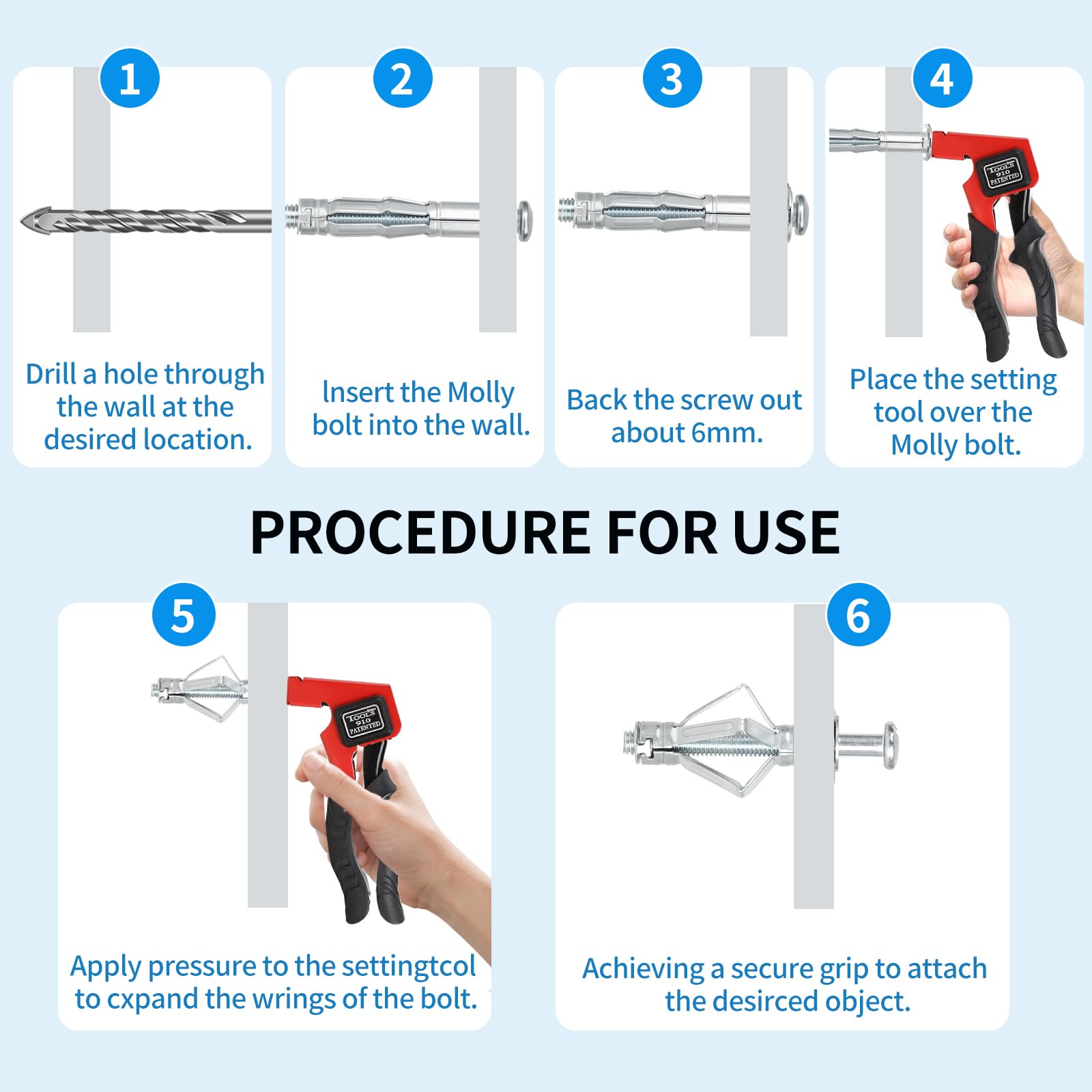 1

Drill a hole through the wall at the desired location.

2

Insert the Molly bolt into the wall.

3

Back the screw out about 6mm.

4

TOOLS 910 PATENTED

Place the setting tool over the Molly bolt.

PROCEDURE FOR USE

5

TOOLS 910 PATENTED

Apply pressure to the settingtcol to cxpand the wrings of the bolt.

6

Achieving a secure grip to attach the desirced object.