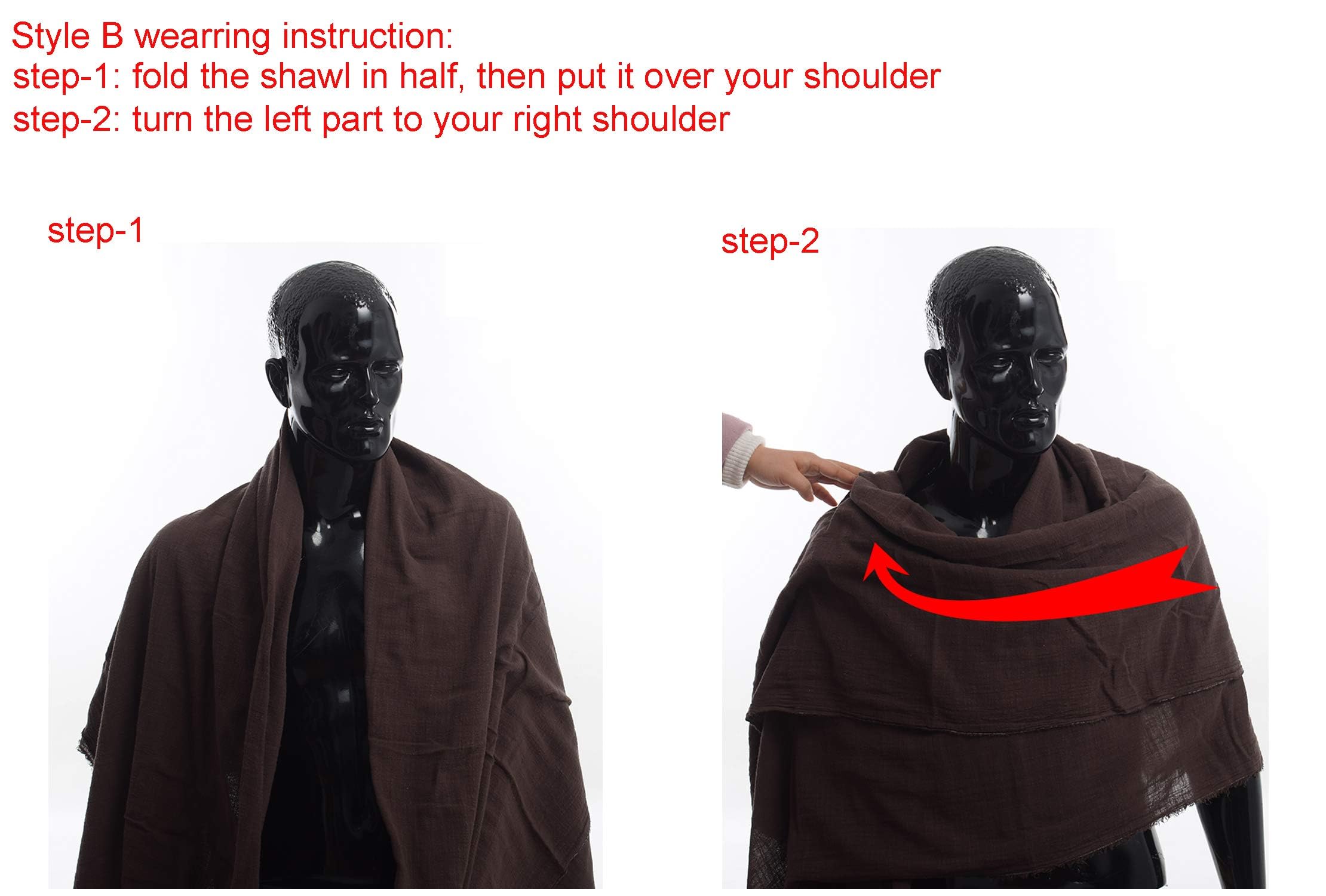 Style B wearring instruction:
step-1: fold the shawl in half, then put it over your shoulder
step-2: turn the left part to your right shoulder

step-1

step-2