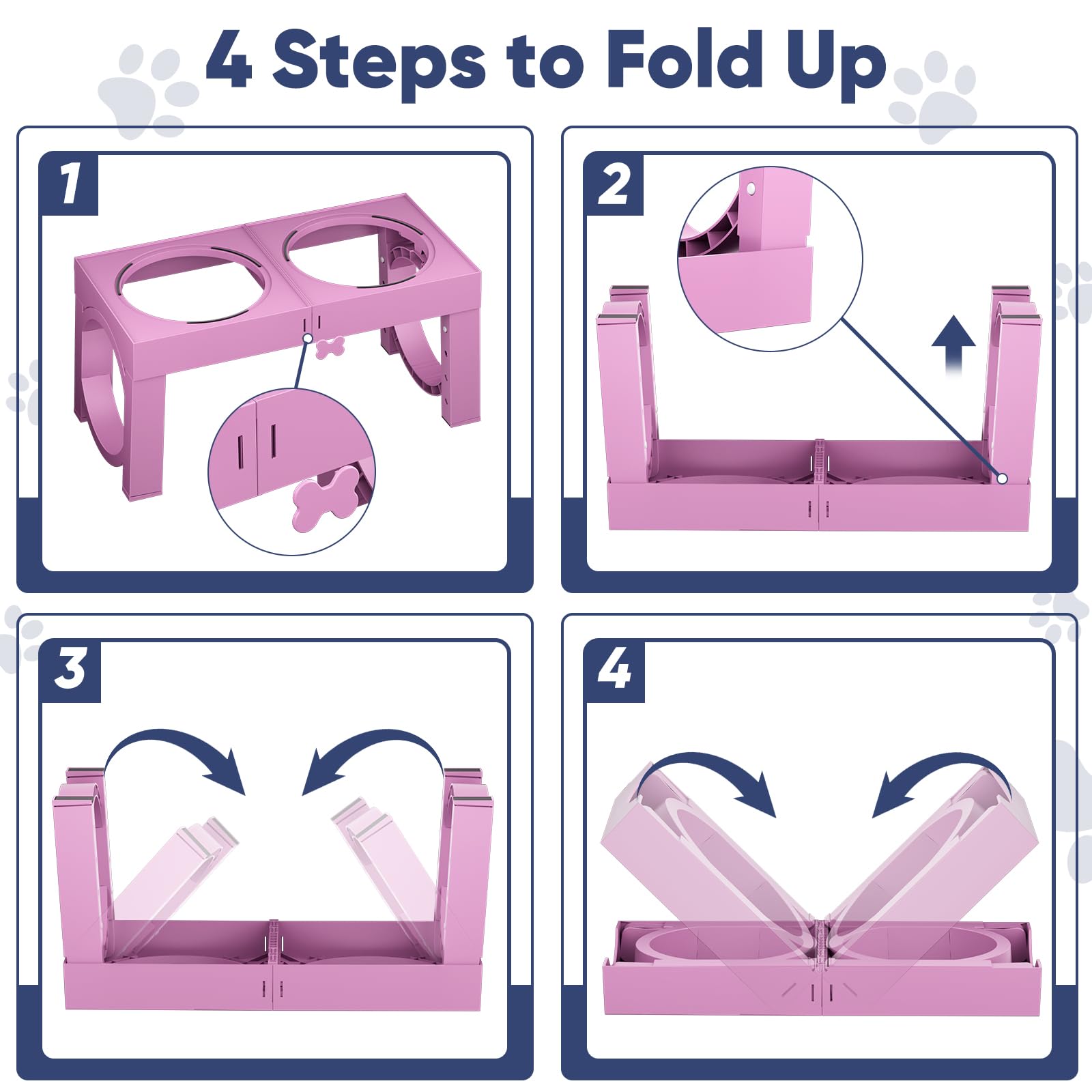 4 Steps to Fold Up

1

2

3

4