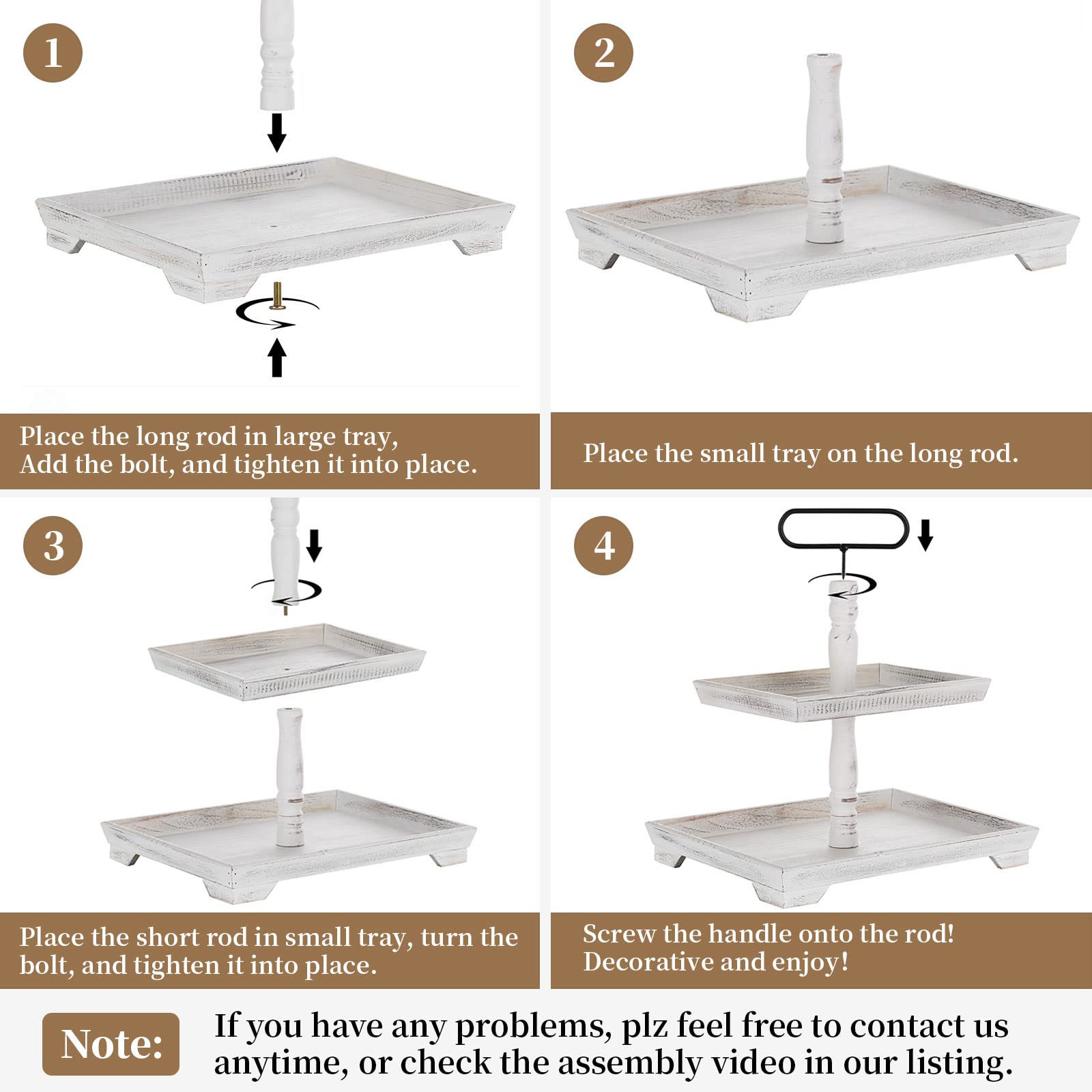 1

Place the long rod in large tray, Add the bolt, and tighten it into place.

2

Place the small tray on the long rod.

3

Place the short rod in small tray, turn the bolt, and tighten it into place.

4

Screw the handle onto the rod! Decorative and enjoy!

Note:

If you have any problems, plz feel free to contact us anytime, or check the assembly video in our listing.