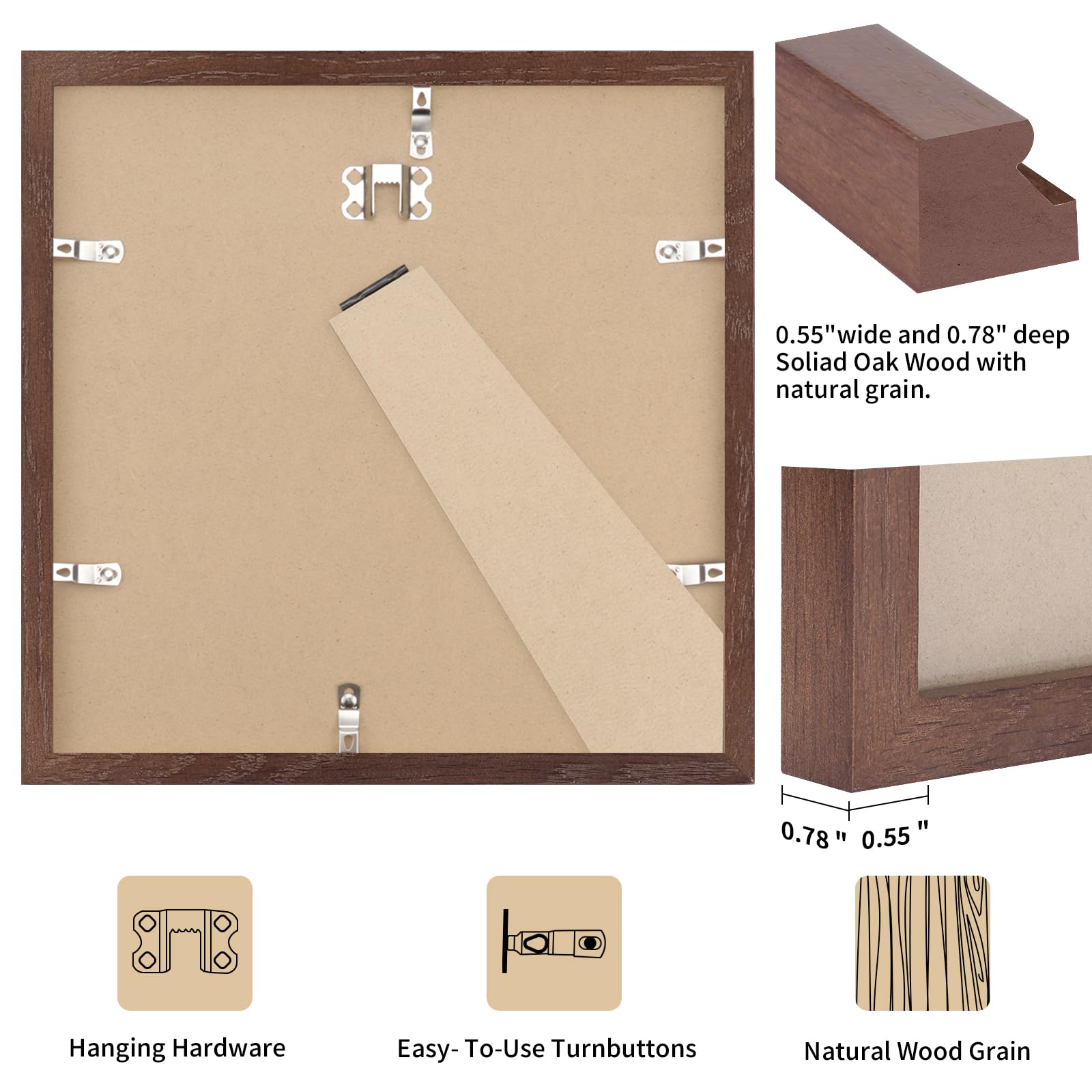 0.55"wide and 0.78" deep Soliad Oak Wood with natural grain.

0.78 " 0.55 "

Hanging Hardware

Easy- To-Use Turnbuttons

Natural Wood Grain